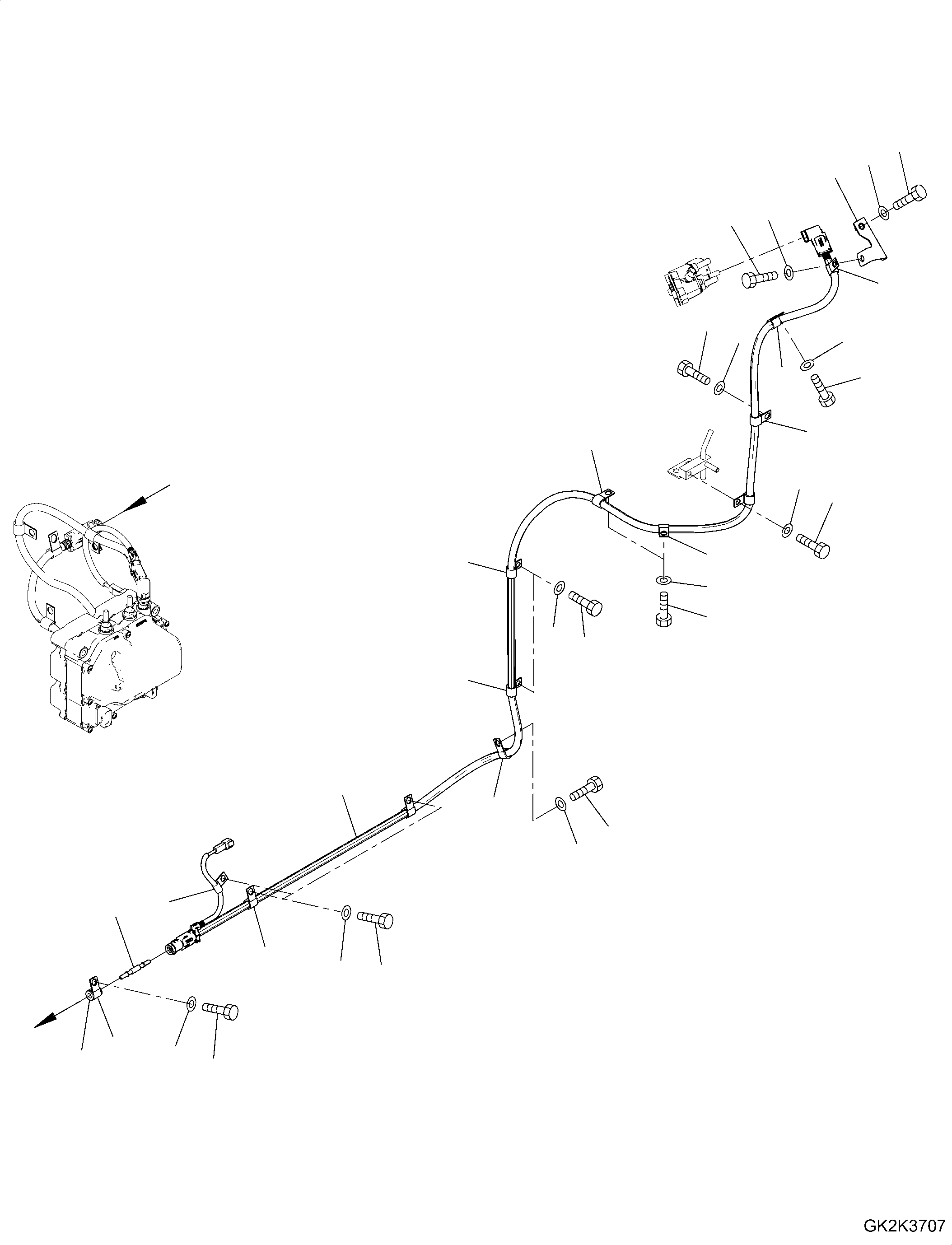 GK2K3707