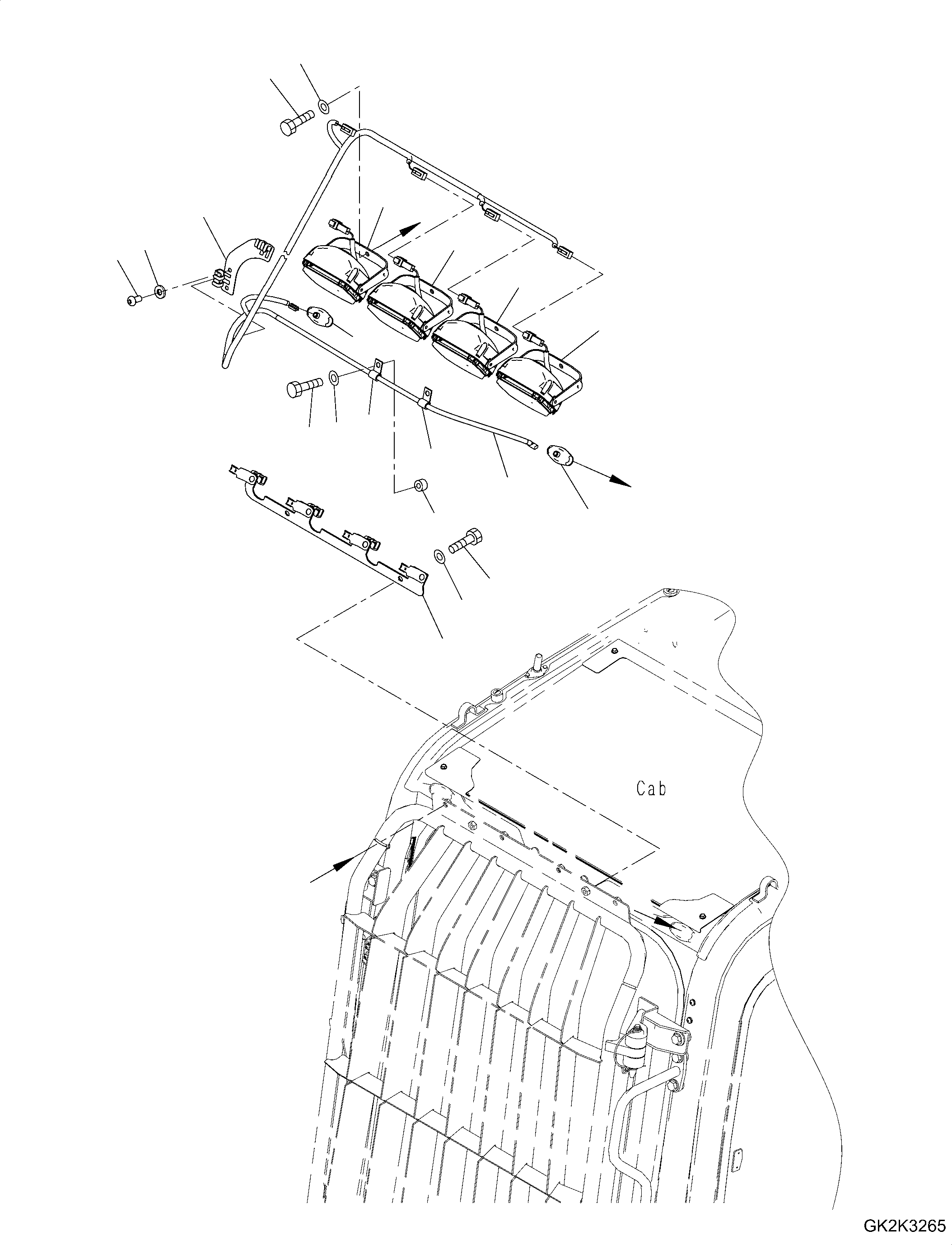 Cab

GK2K3265