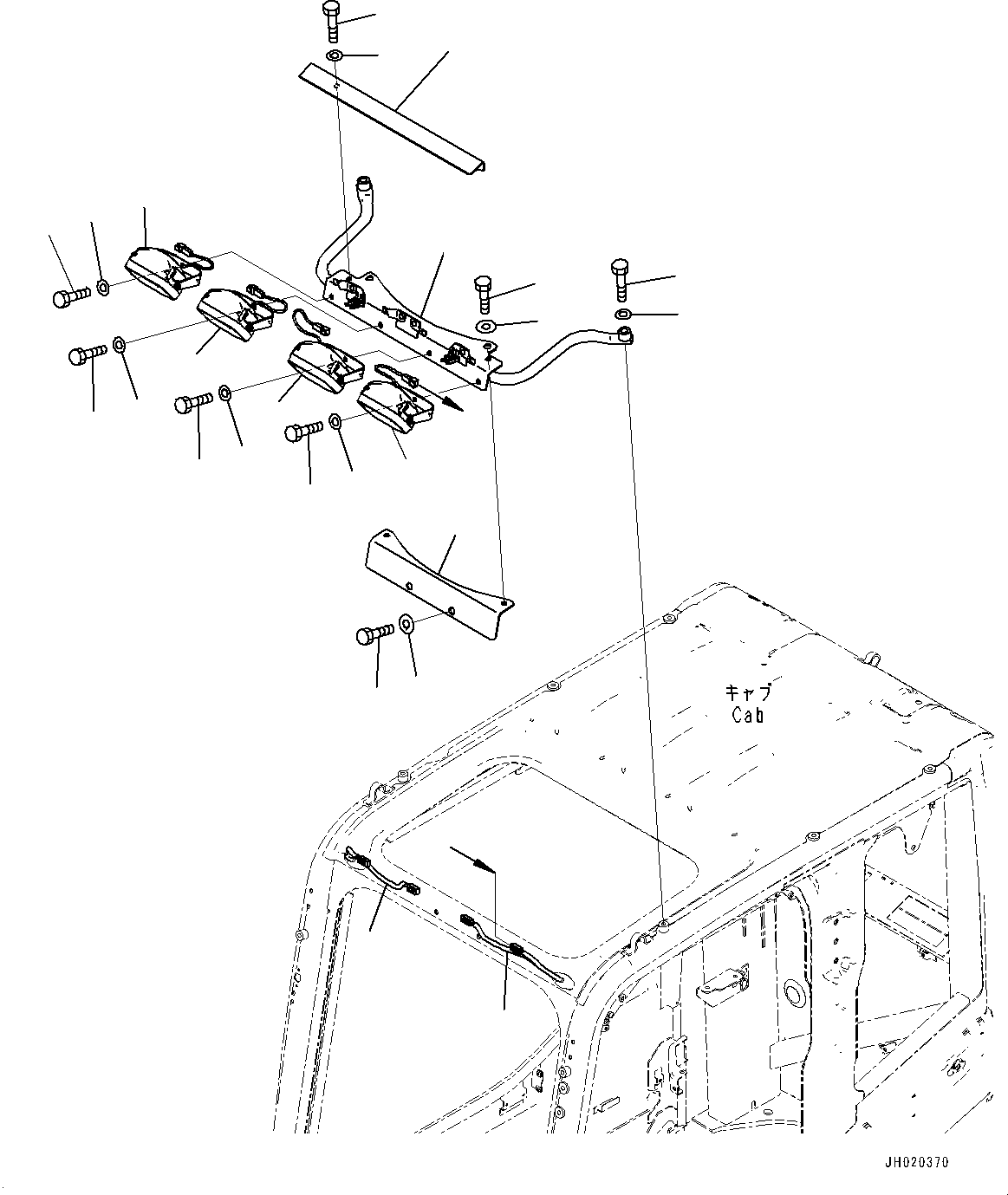 キャブ
Cab

JH020370