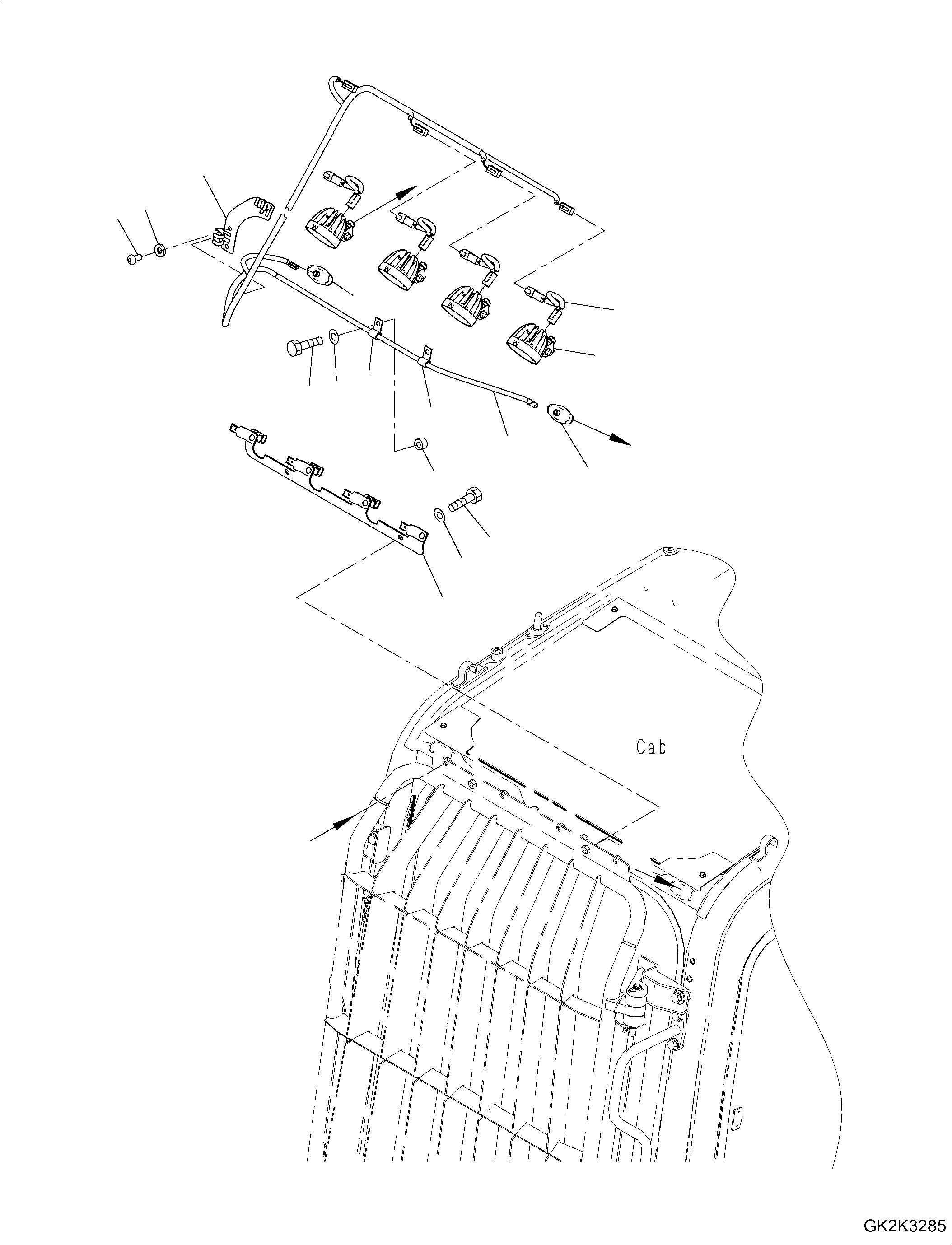 Cab

GK2K3285