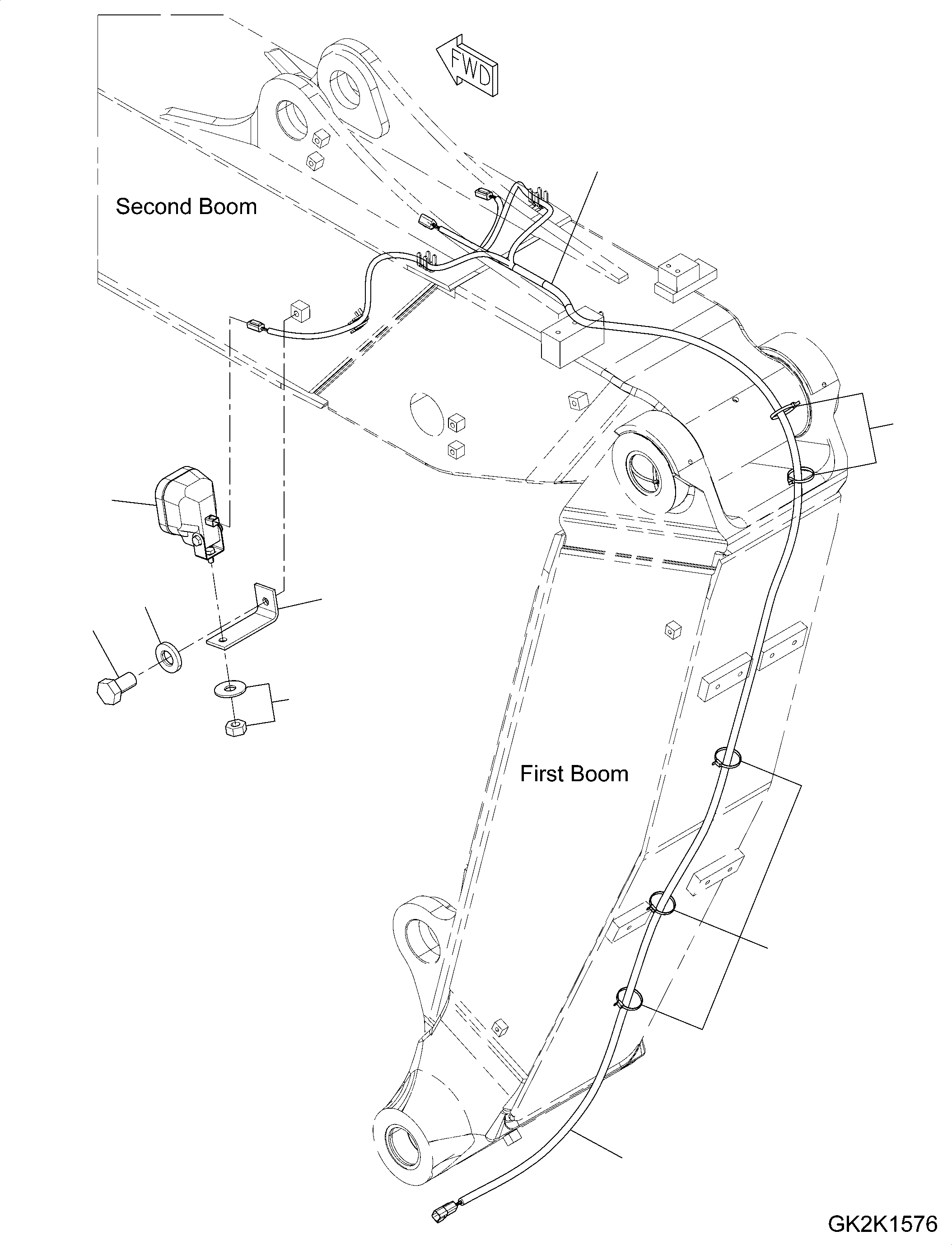 FWD

Second Boom

First Boom

GK2K1576