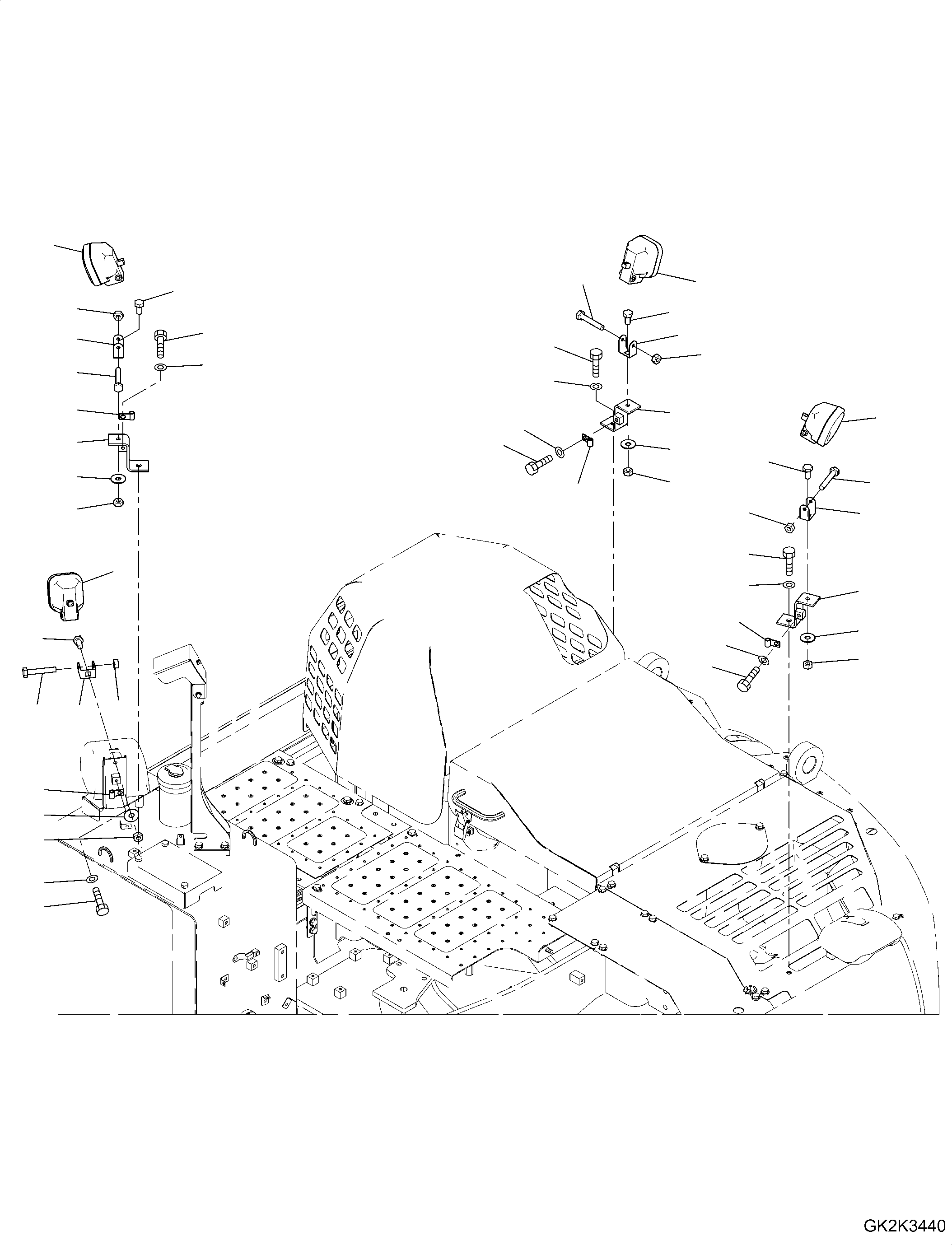 GK2K3440