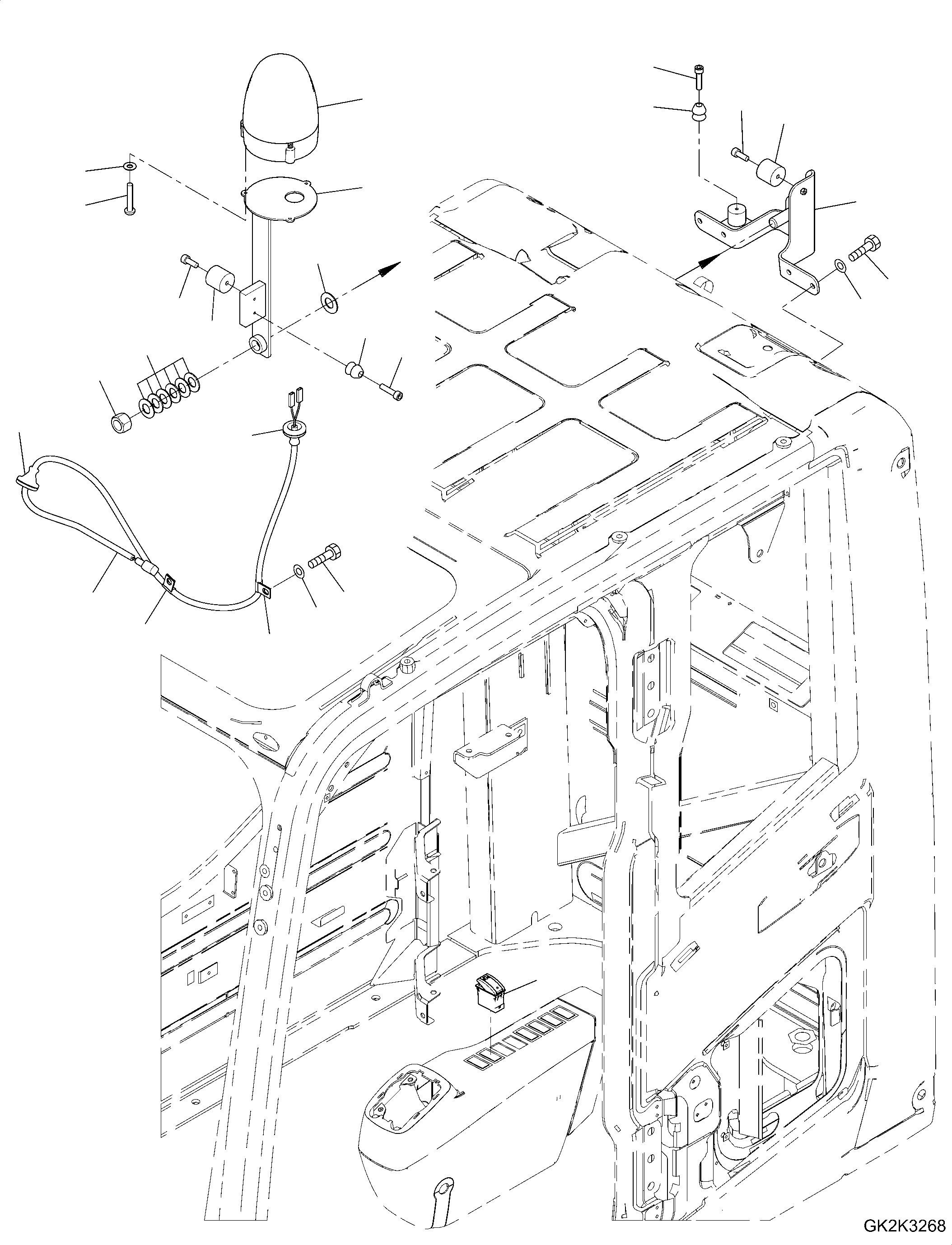 GK2K3268