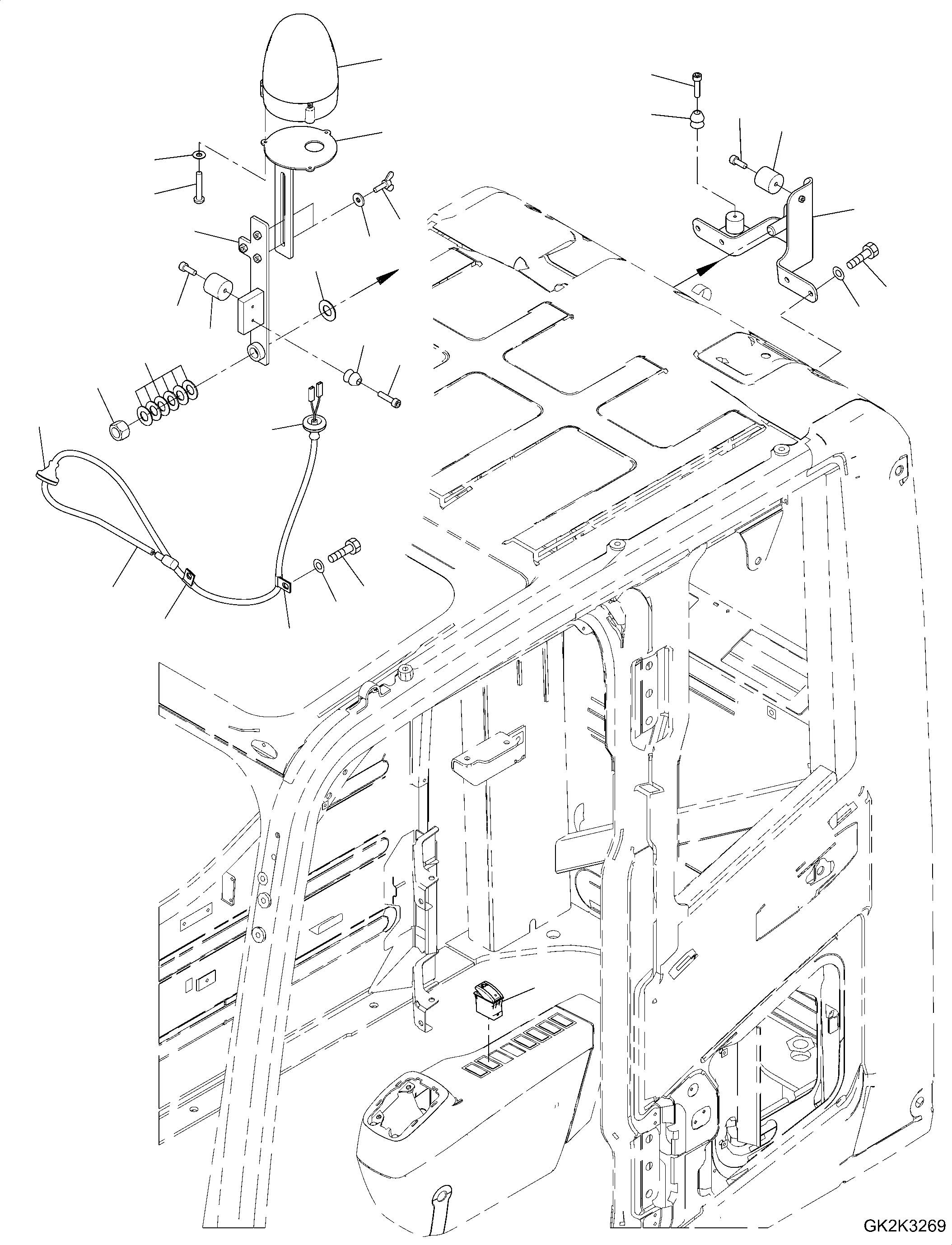 GK2K3269