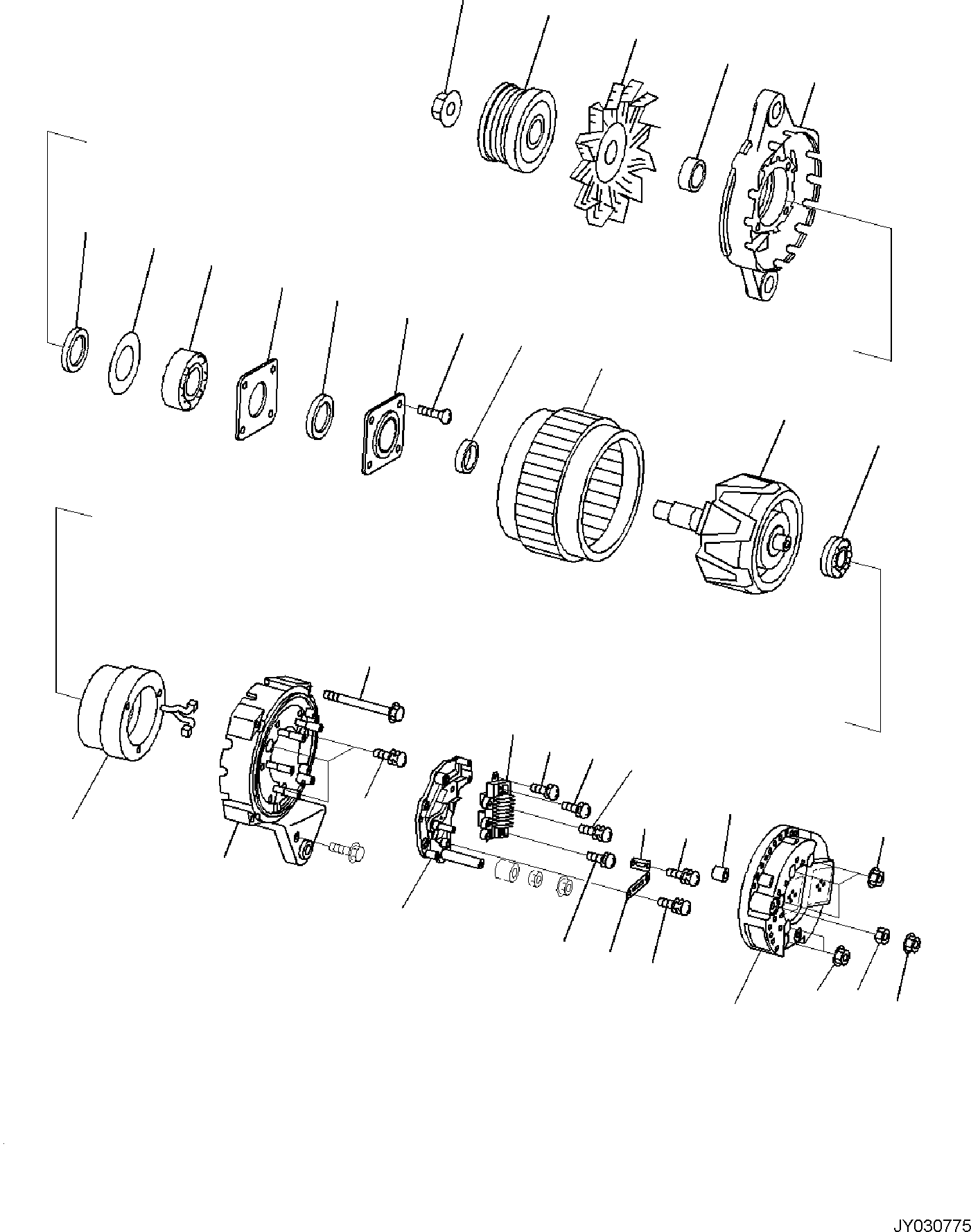 JY030775