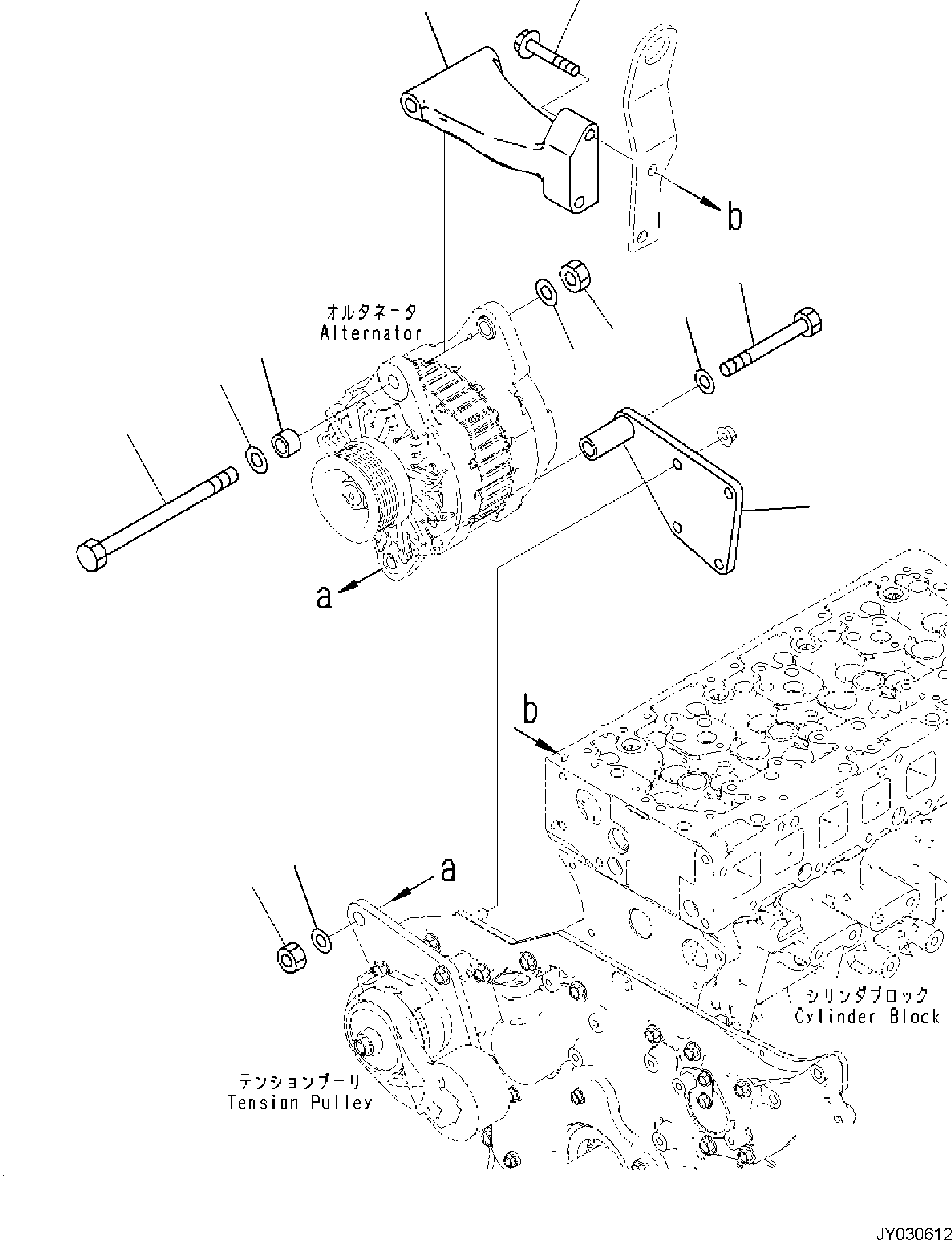 b

オルタネータ
Alternator

a

b

a

シリンダブロック
Cylinder Block

テンションプーリ
Tension Pulley

JY030612