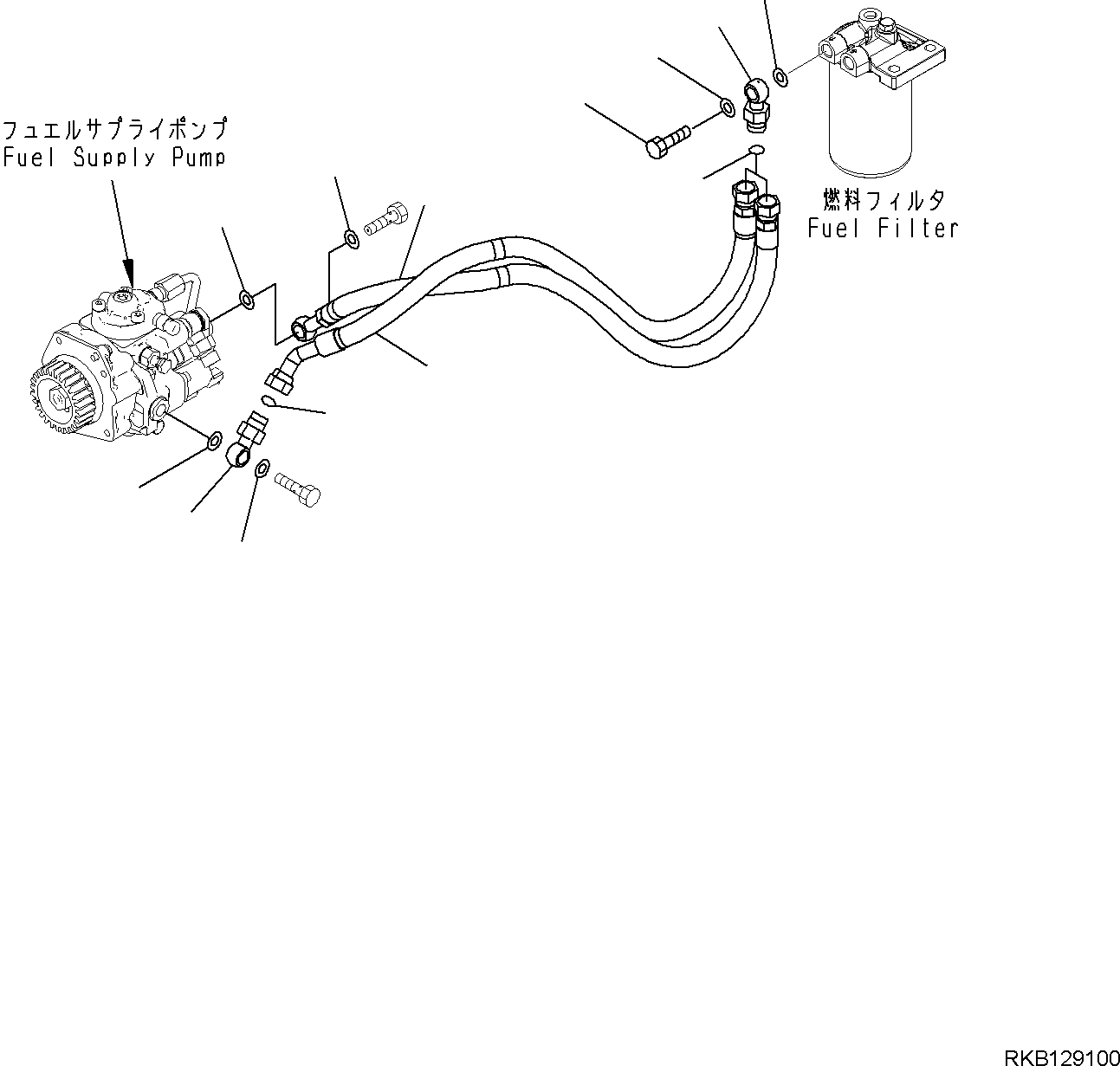 フュエルサプライポンプ
Fuel Supply Pump

燃料フィルタ
Fuel Filter

RKB129100