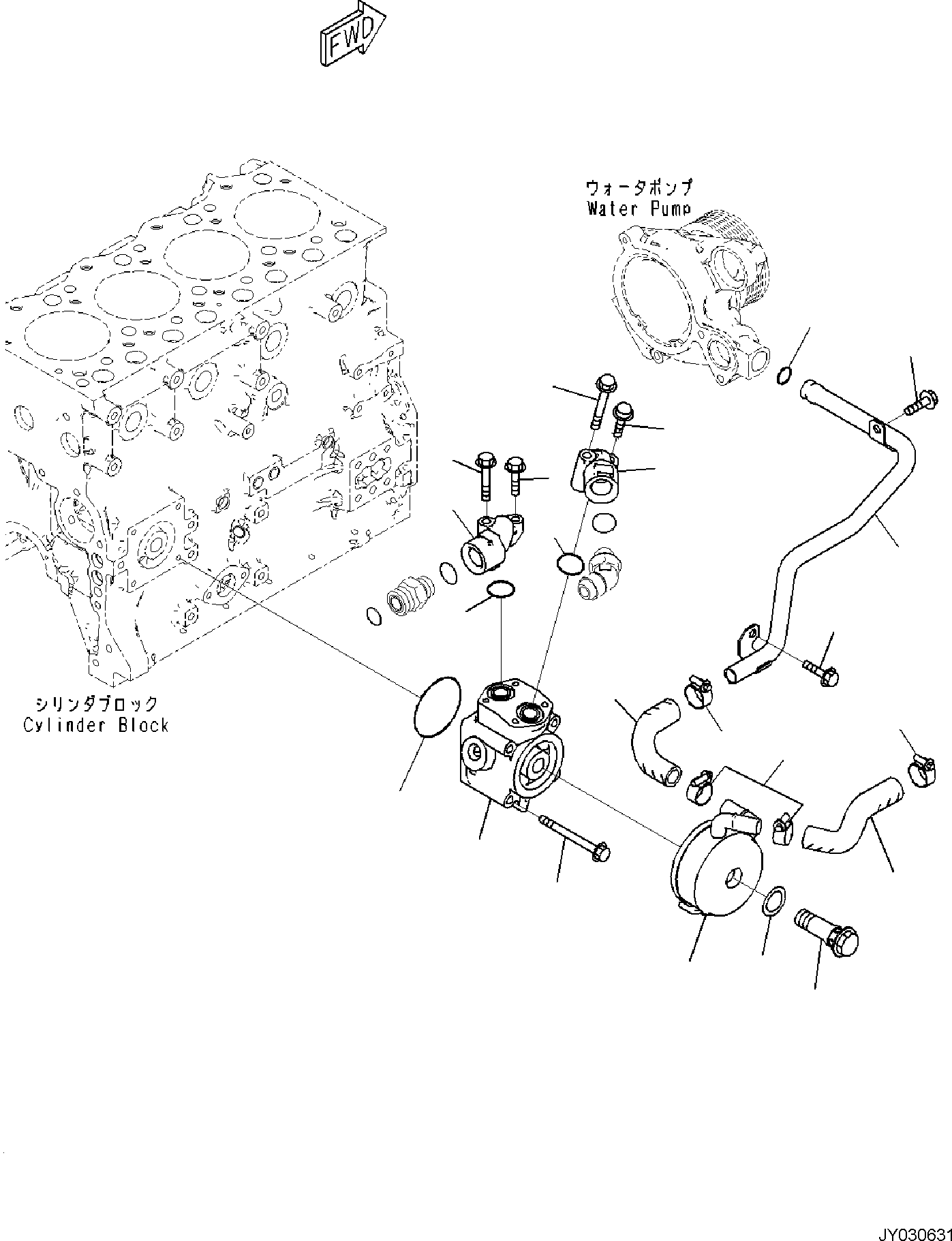 FWD

ウォータポンプ
Water Pump

シリンダブロック
Cylinder Block

JY030631