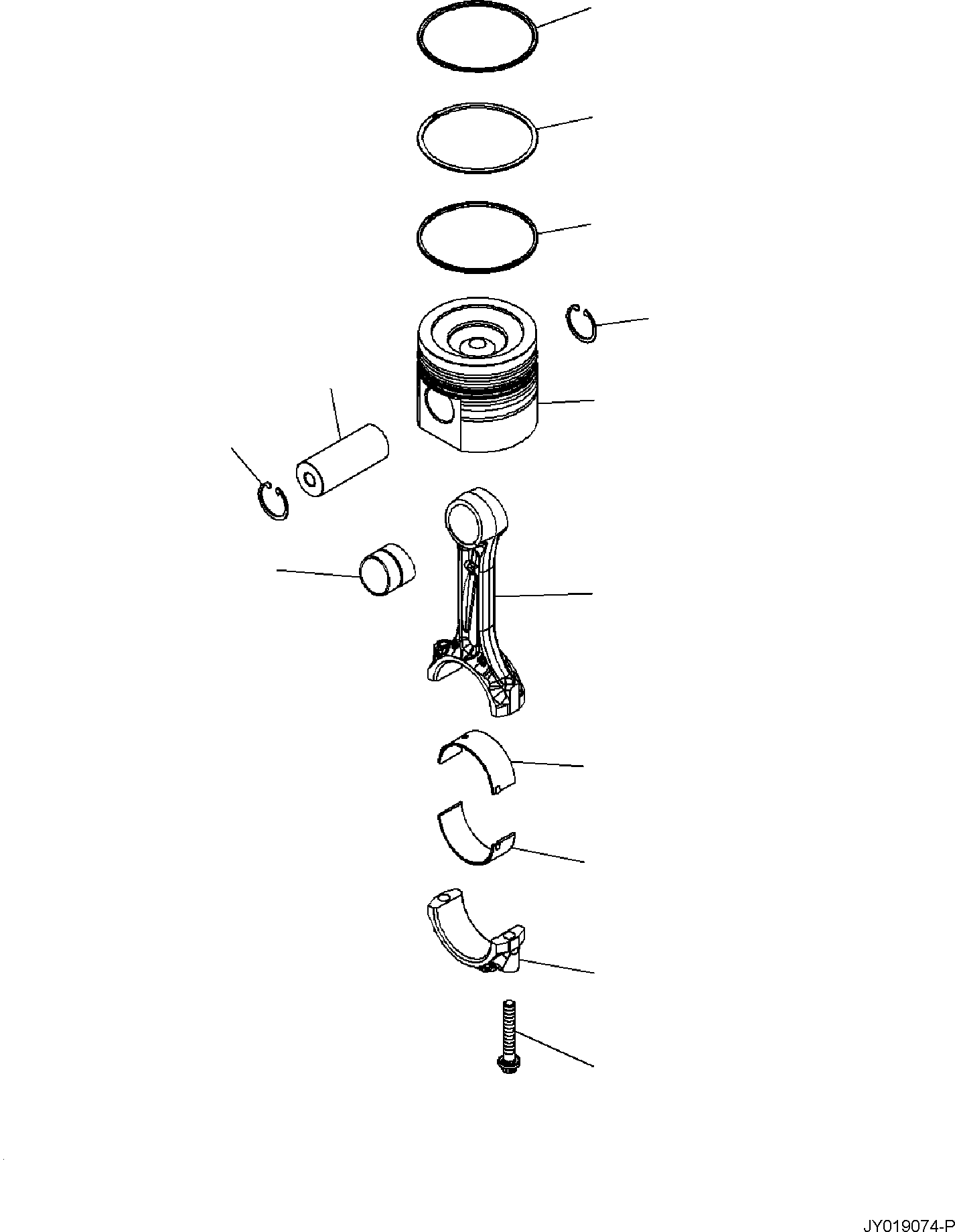 JY019074-P