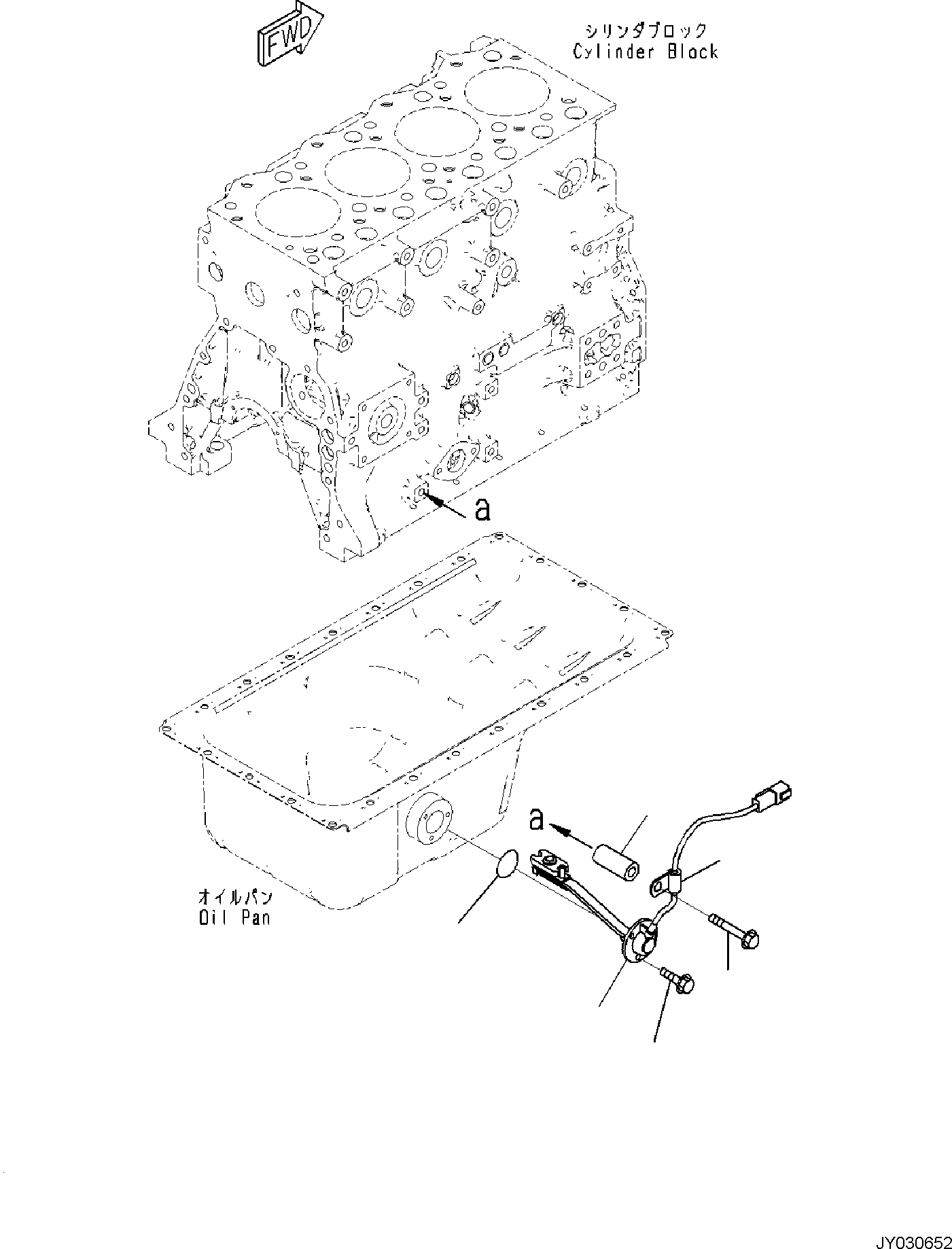 FWD

シリンダブロック
Cylinder Block

a

a

オイルパン
Oil Pan

JY030652