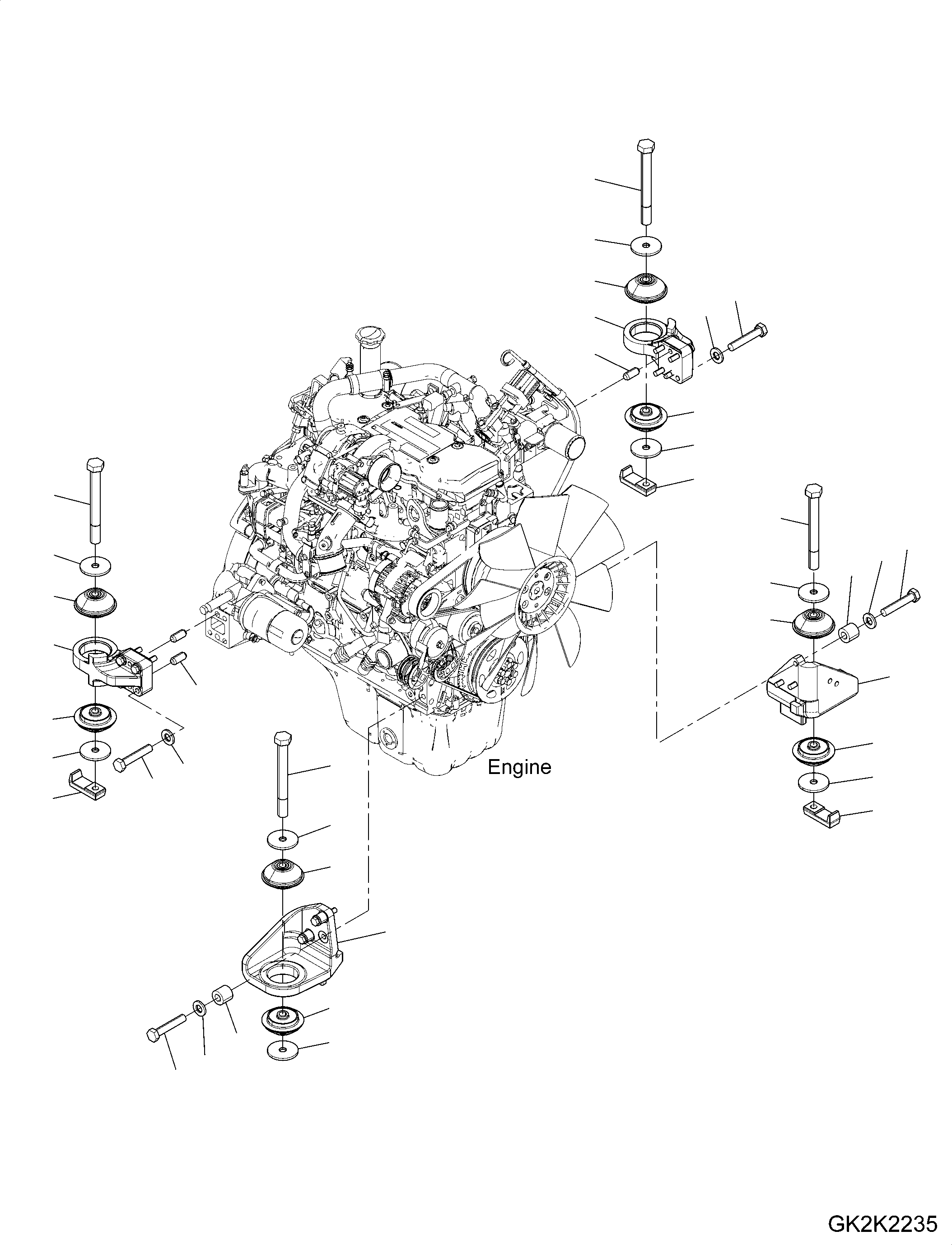 Engine

GK2K2235