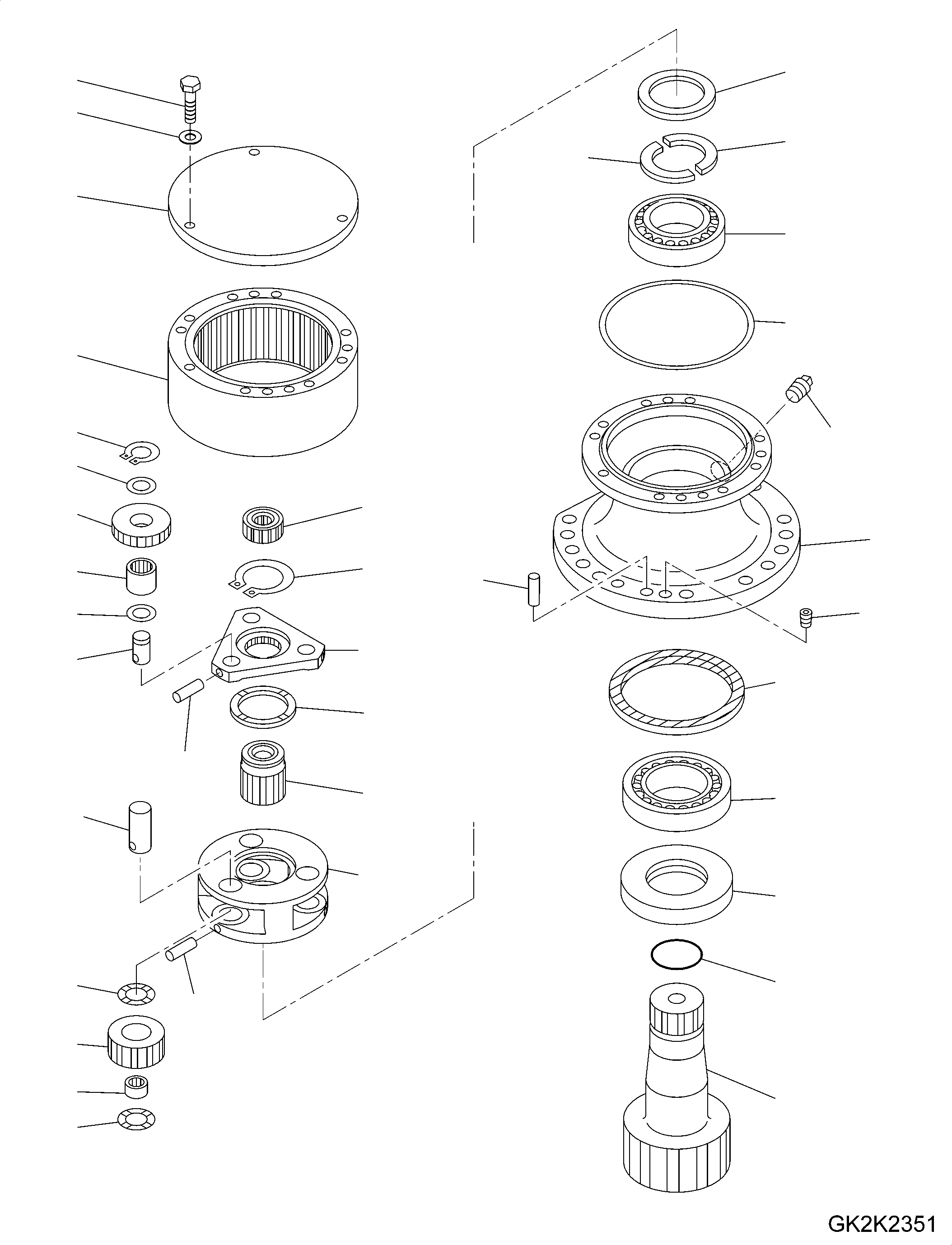 GK2K2351