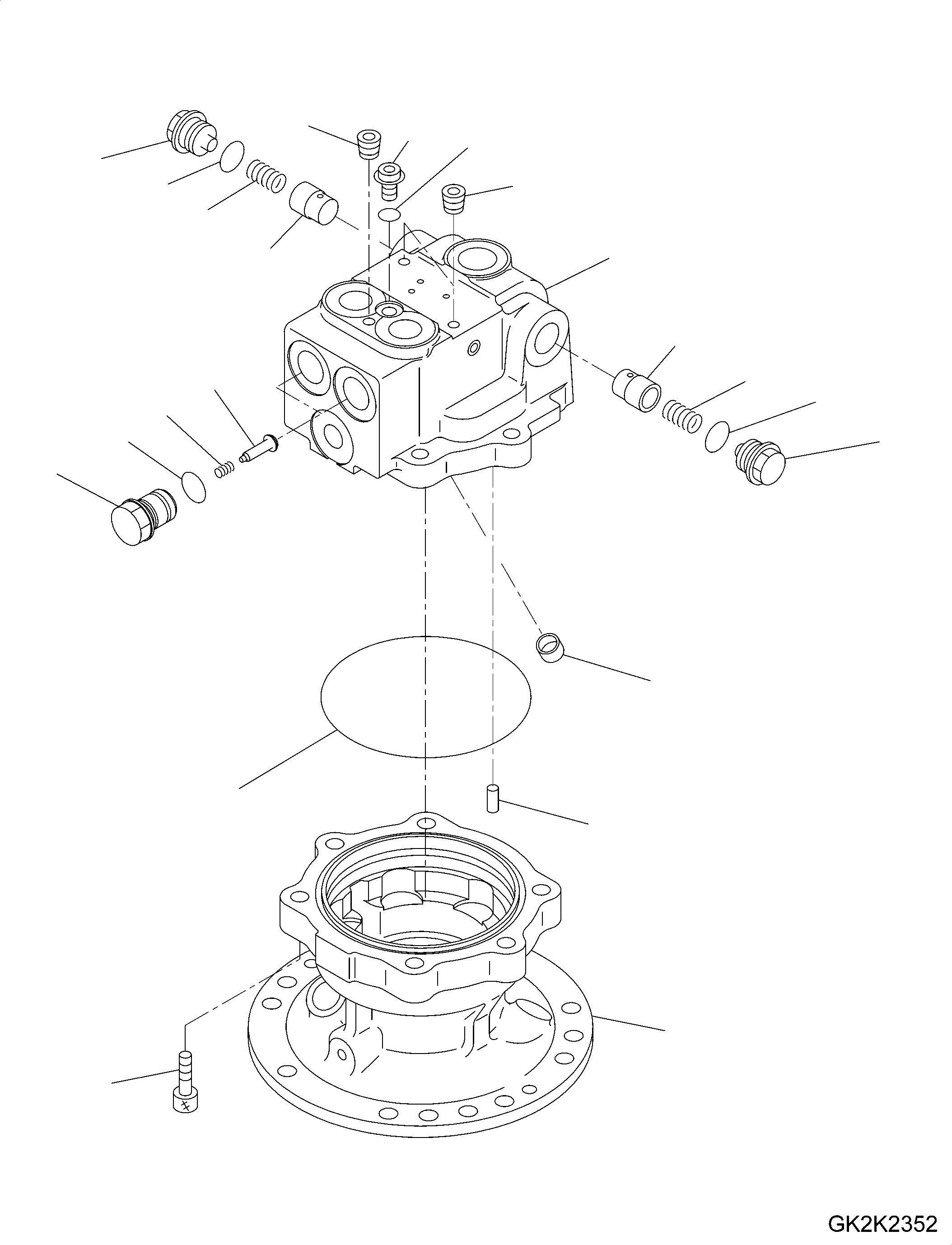 GK2K2352