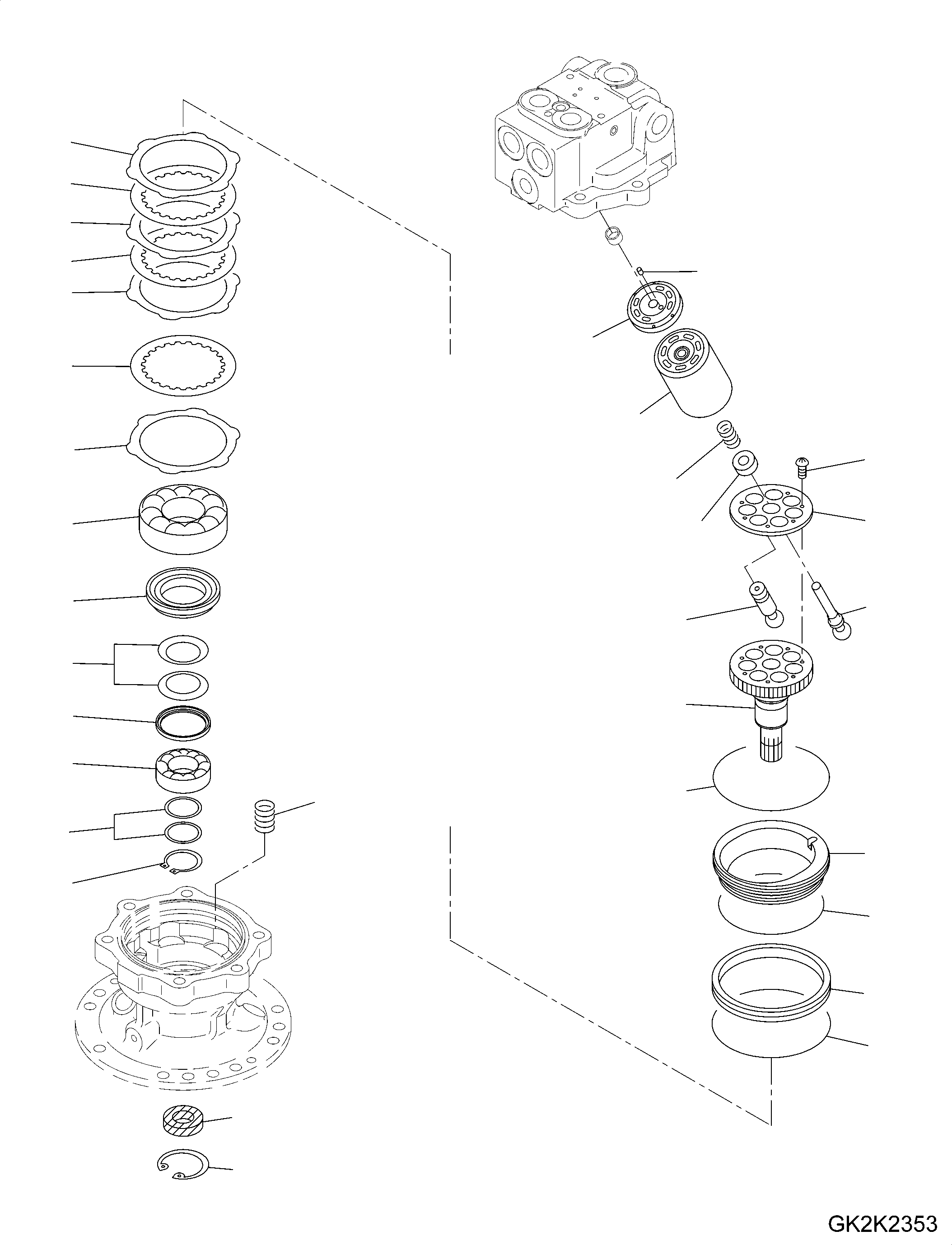 GK2K2353