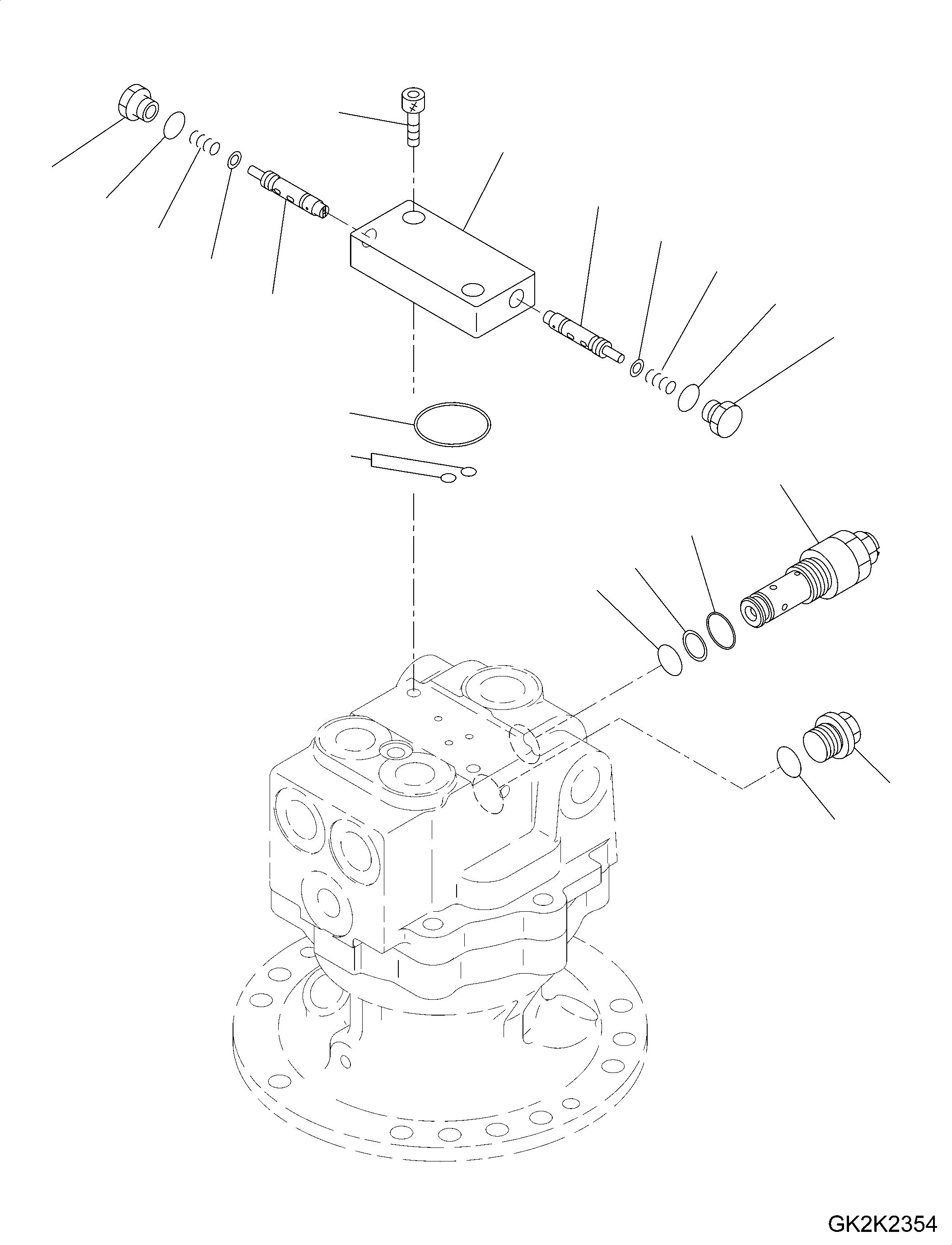 GK2K2354