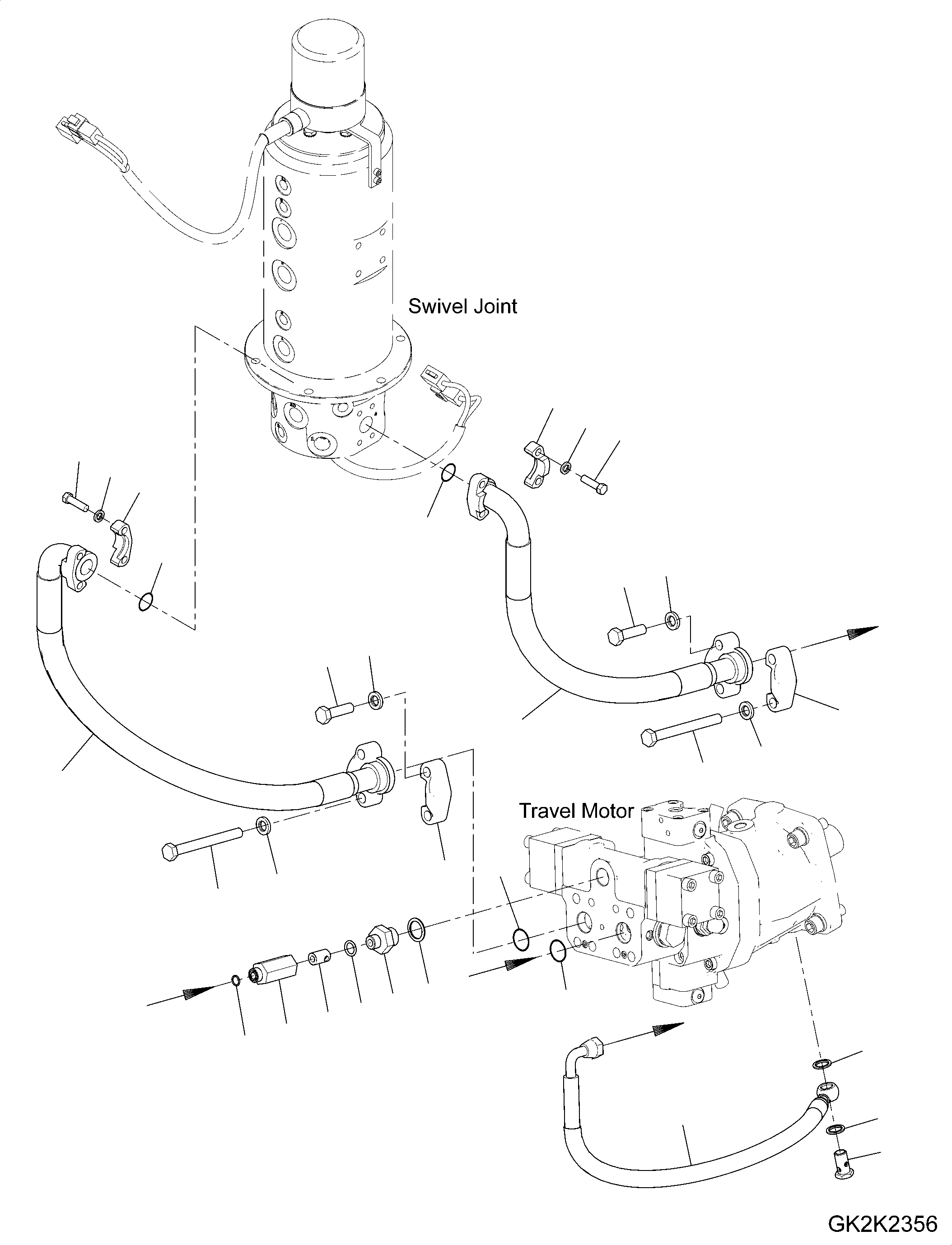 Swivel Joint

Travel Motor

GK2K2356