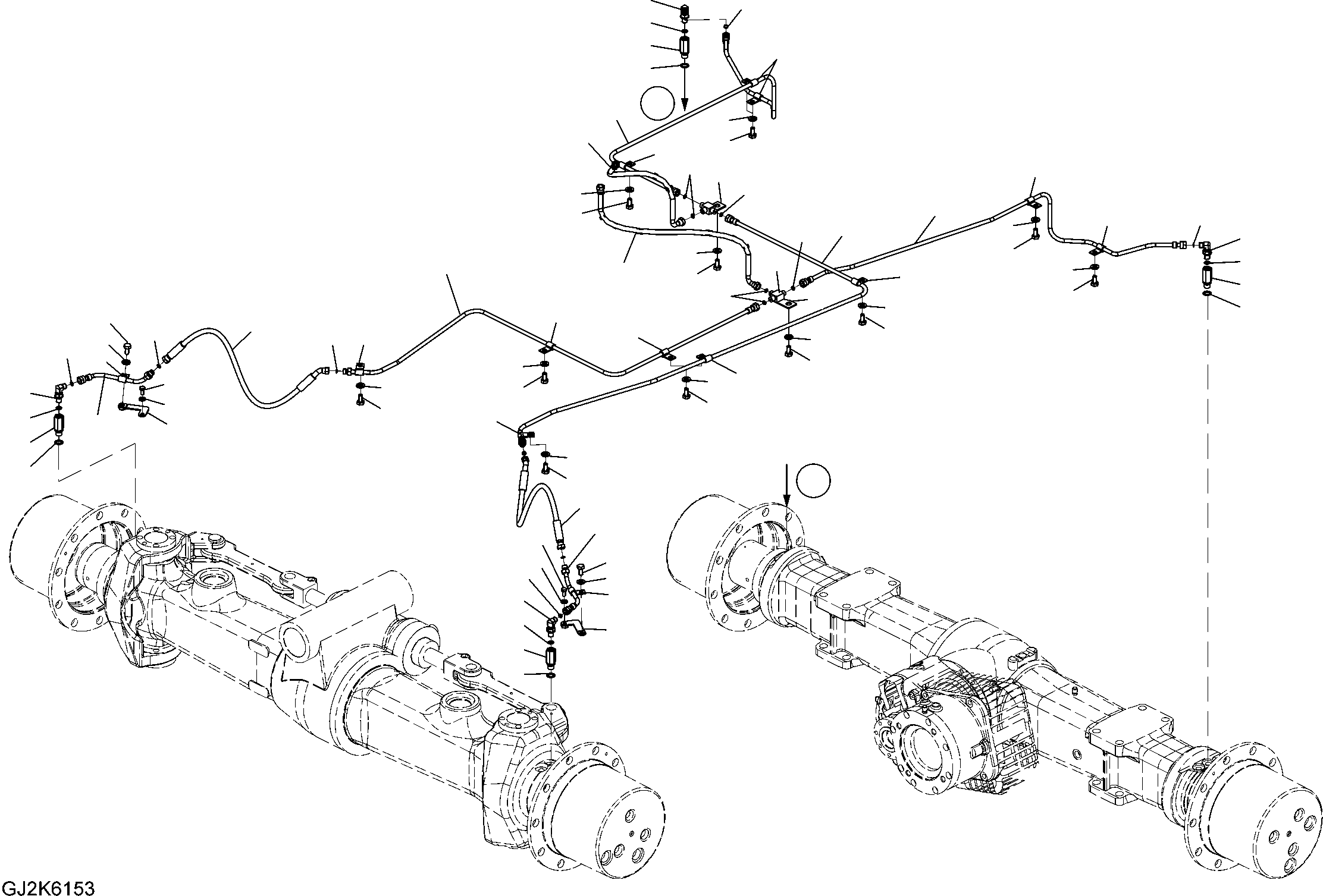 GJ2K6153