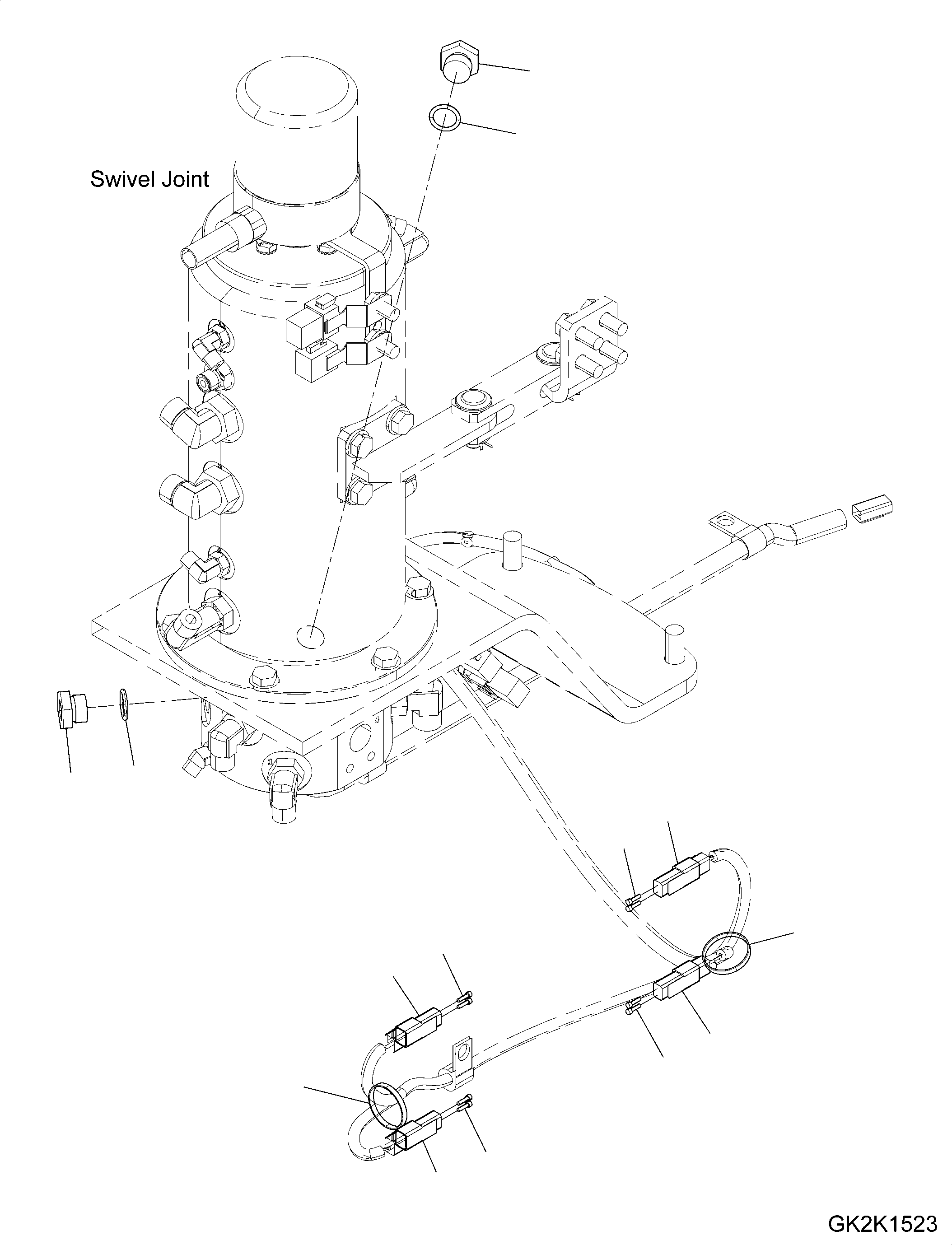 Swivel Joint

GK2K1523