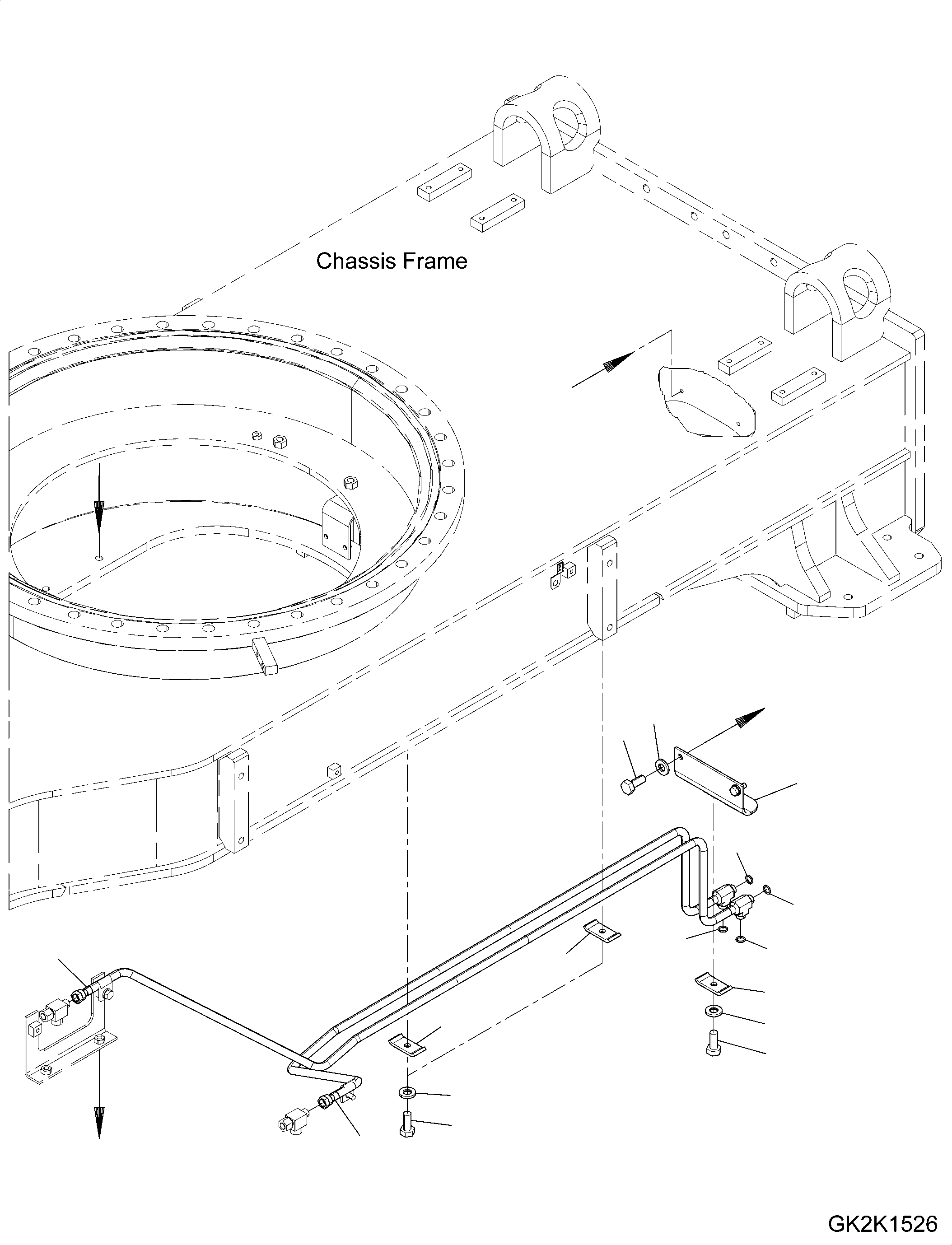 Chassis Frame

GK2K1526