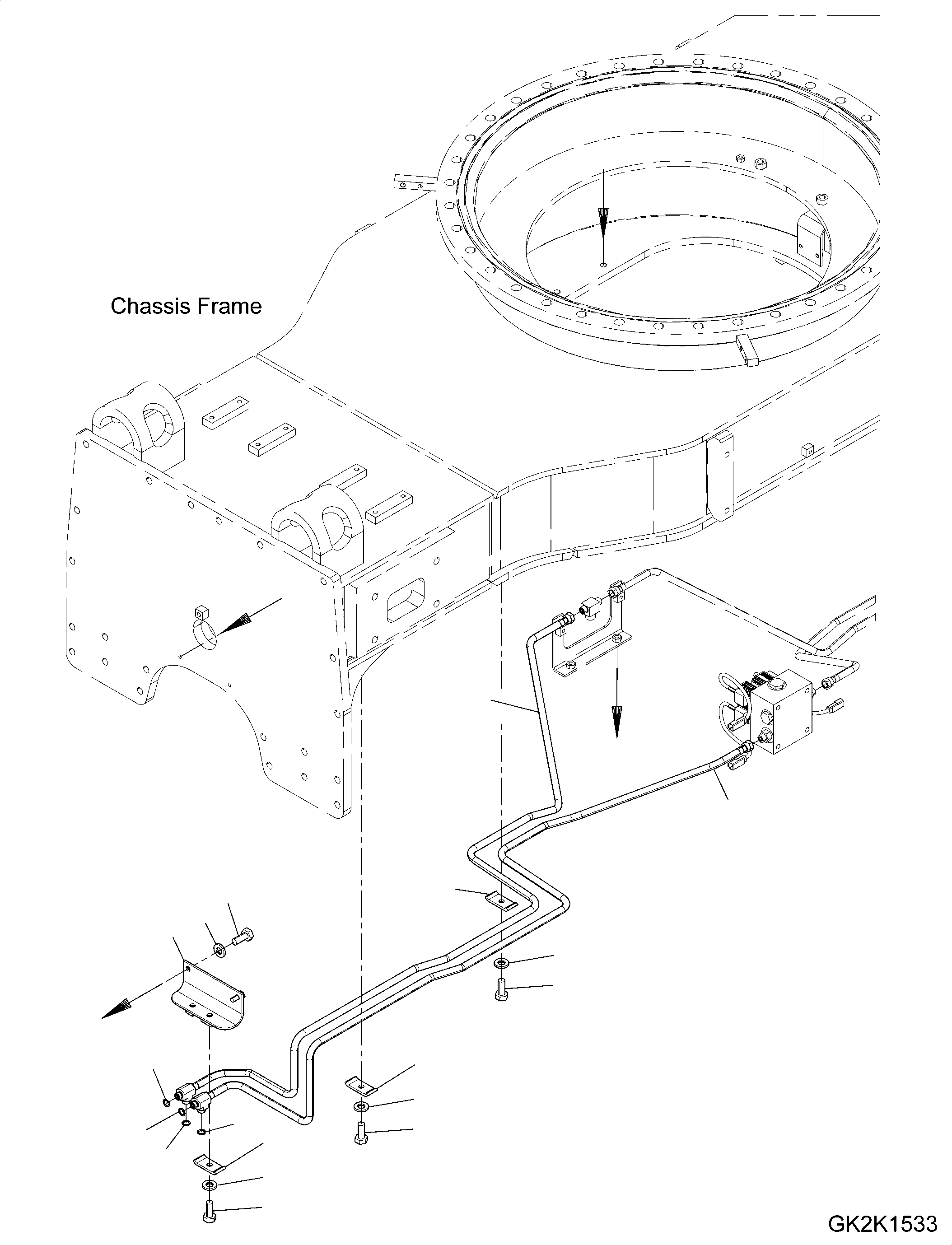 Chassis Frame

GK2K1533