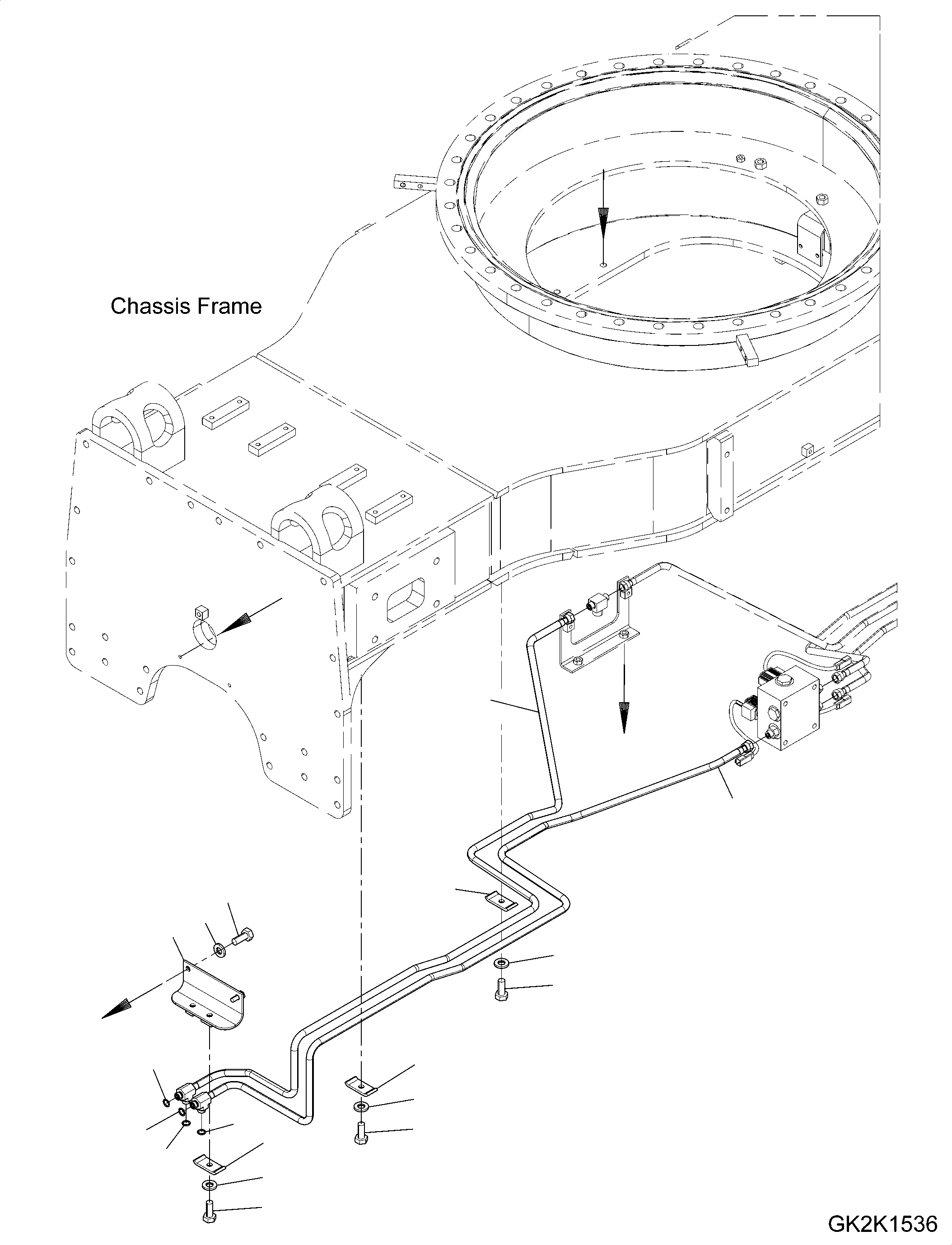 Chassis Frame

GK2K1536