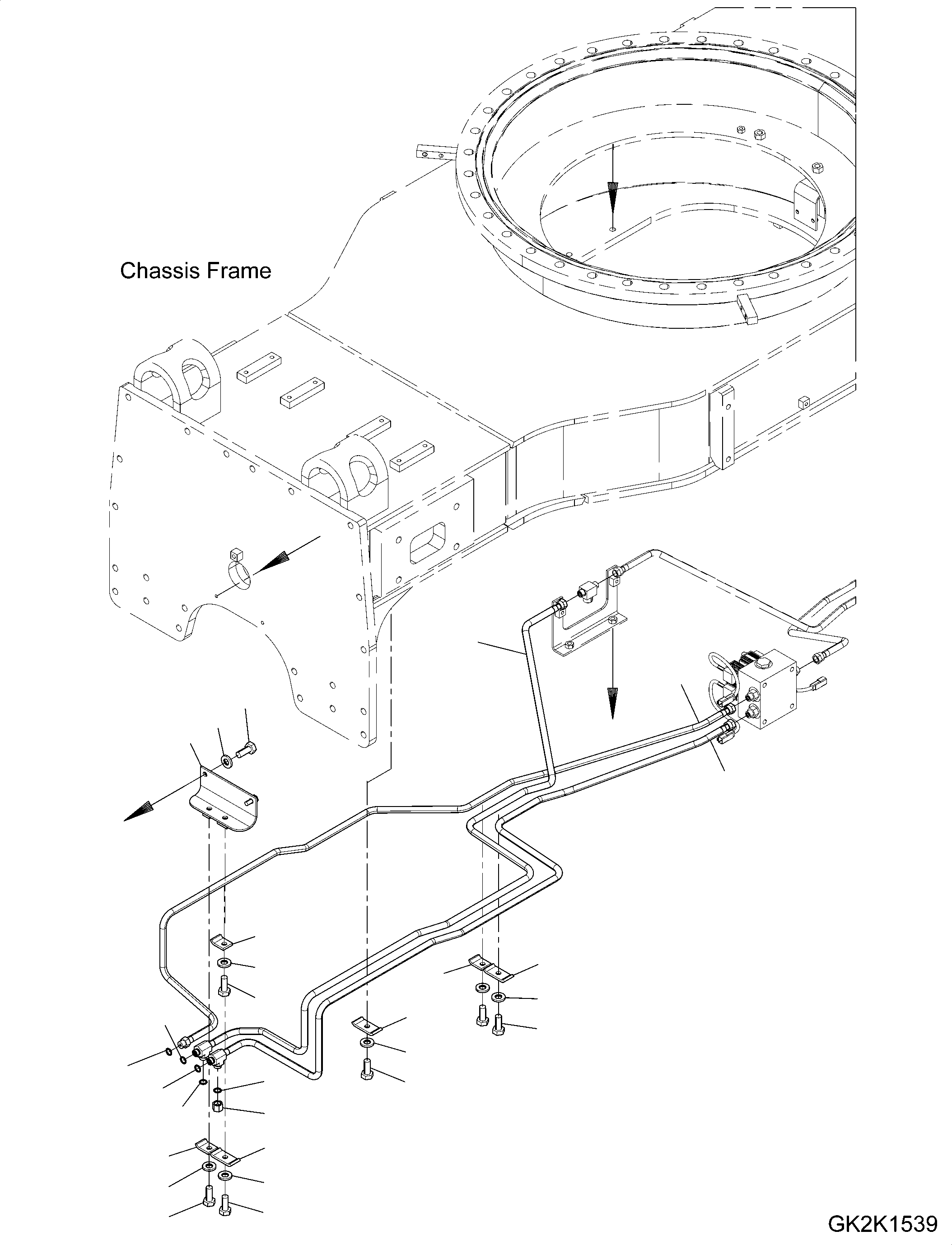 Chassis Frame

GK2K1539