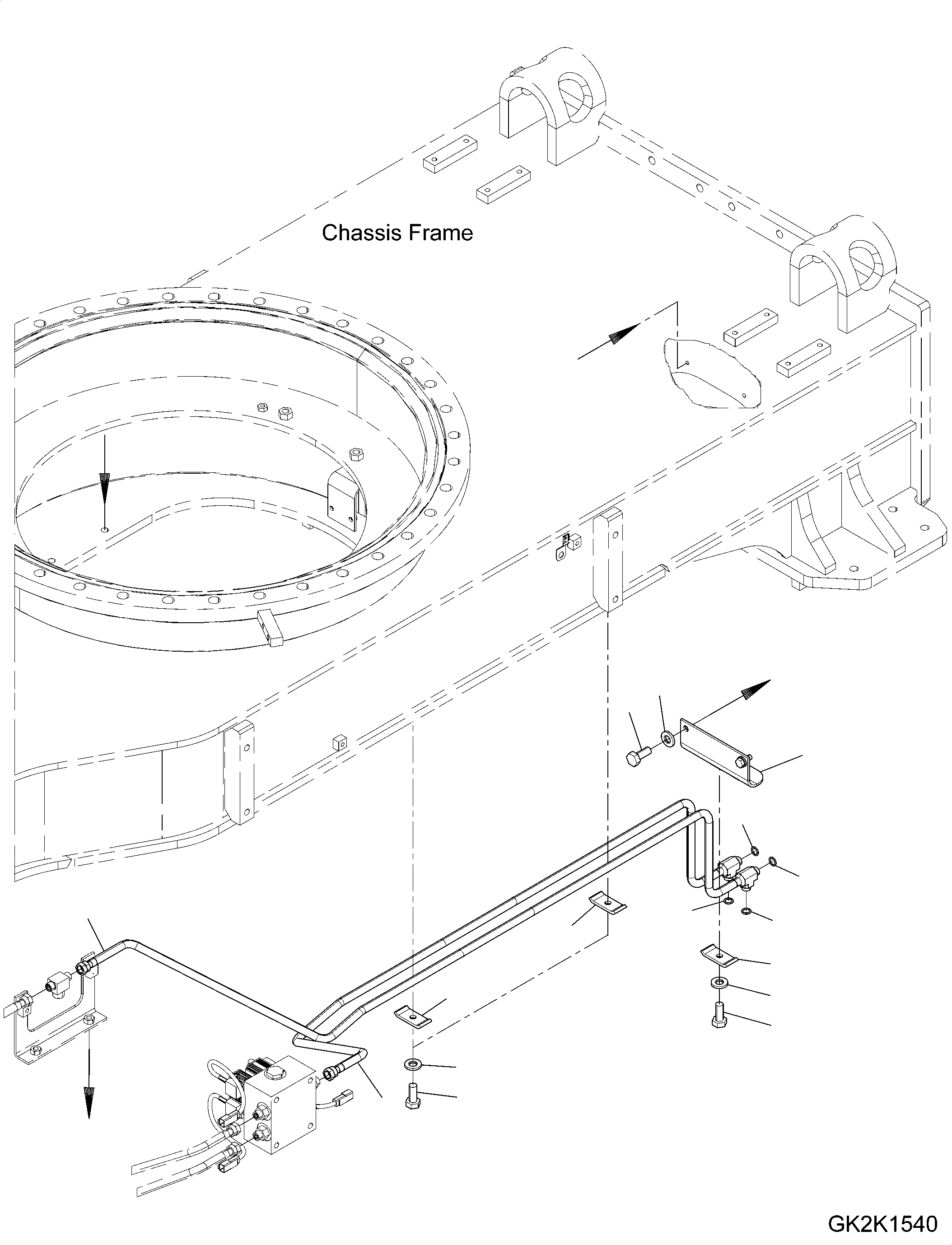 Chassis Frame

GK2K1540