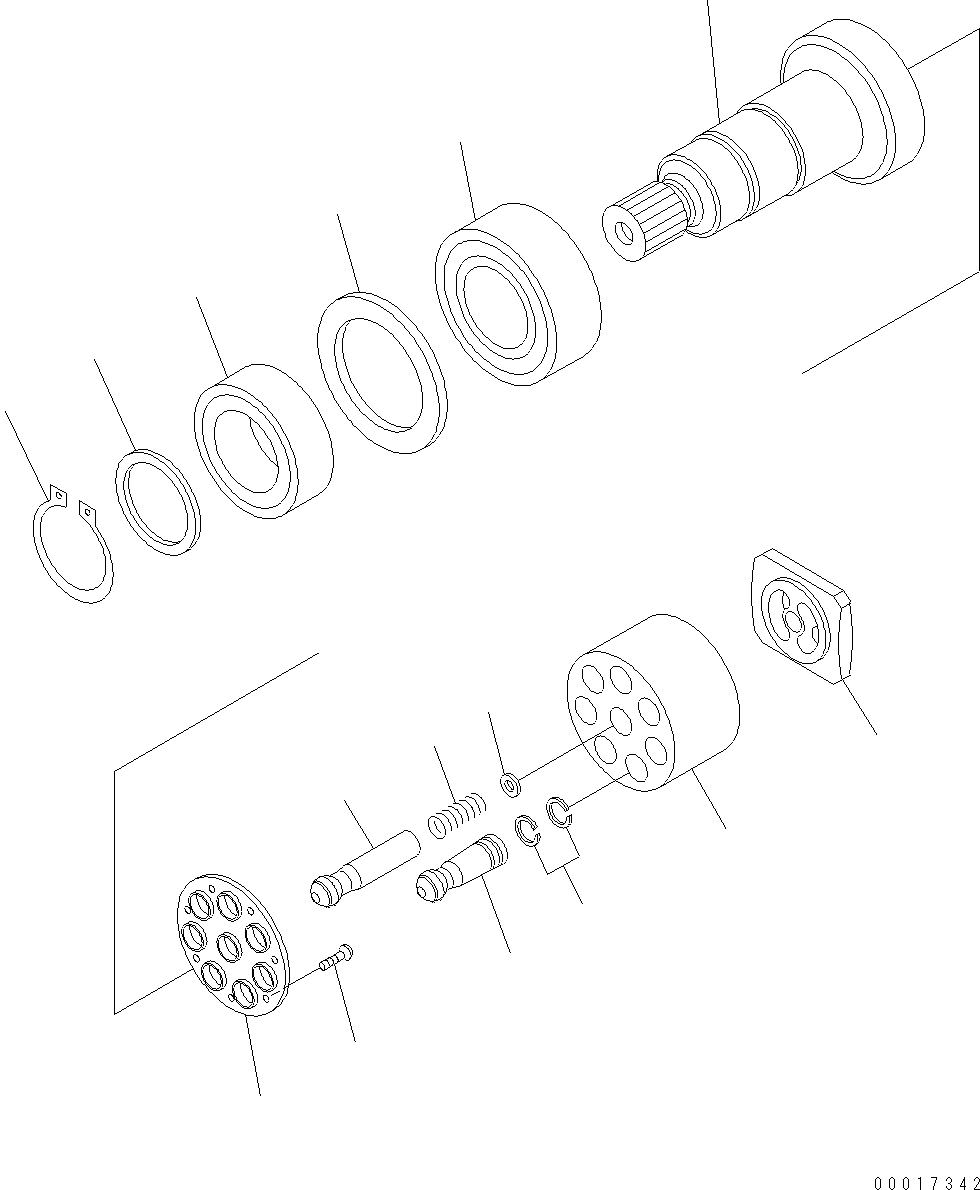 00017342