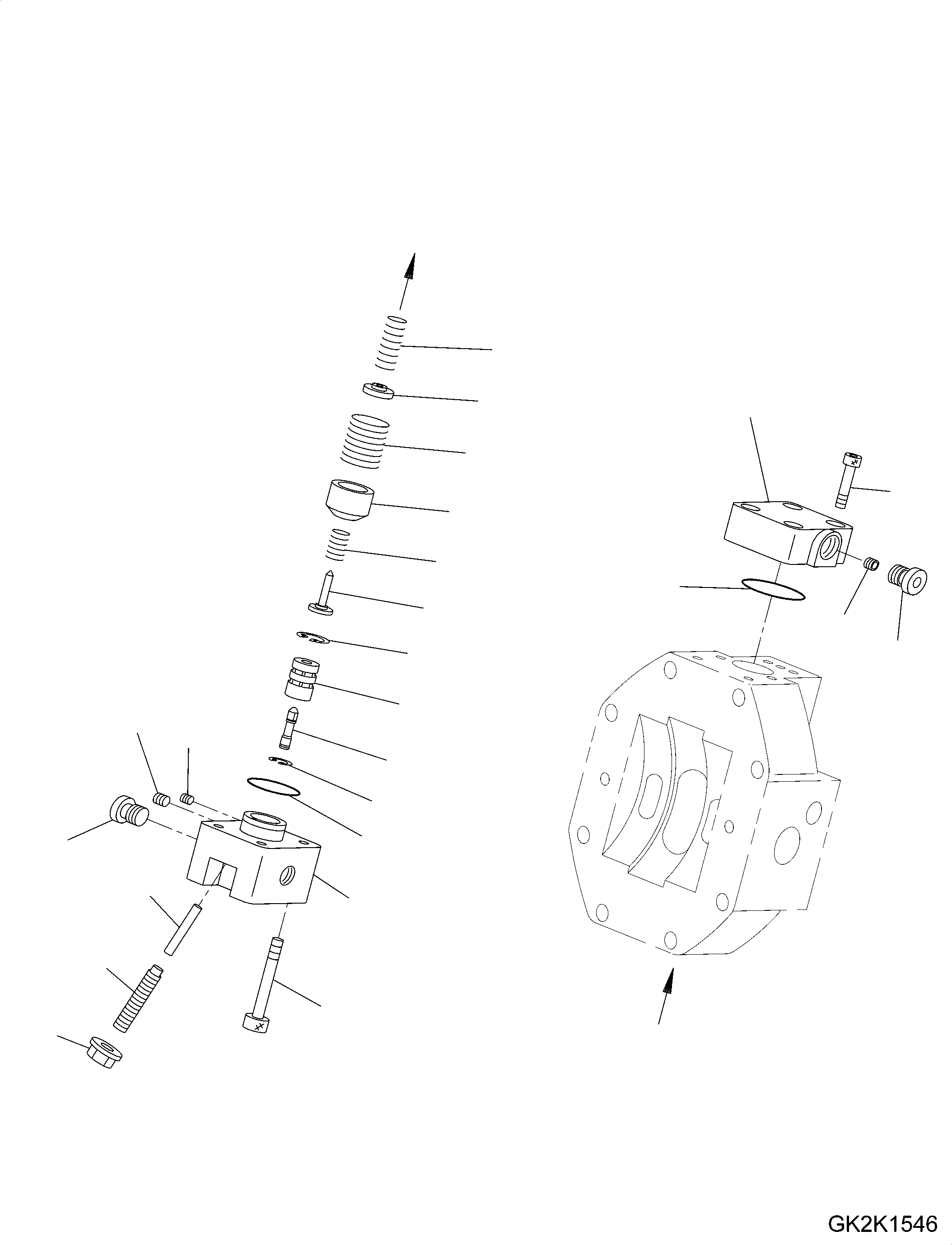 GK2K1546