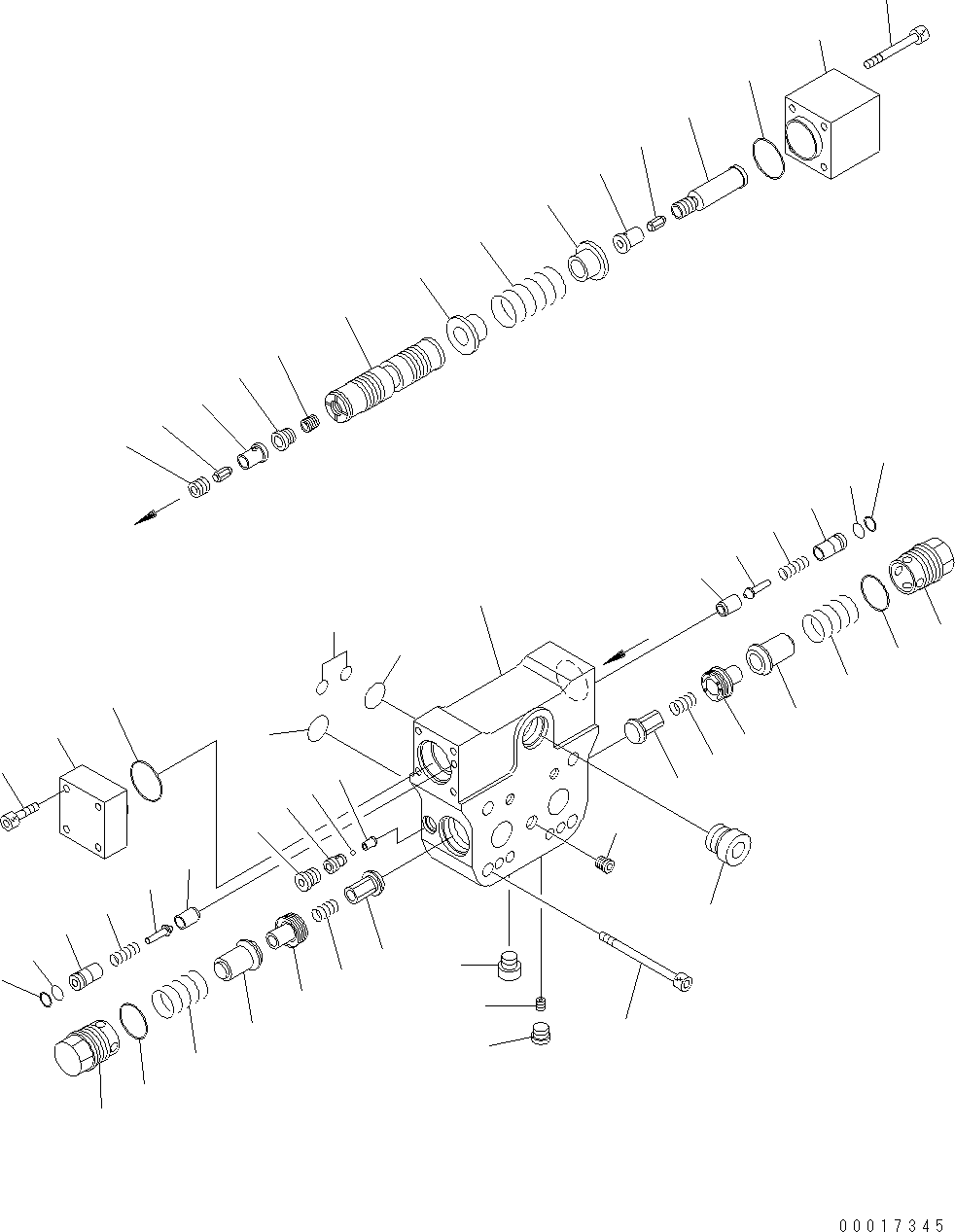 00017345