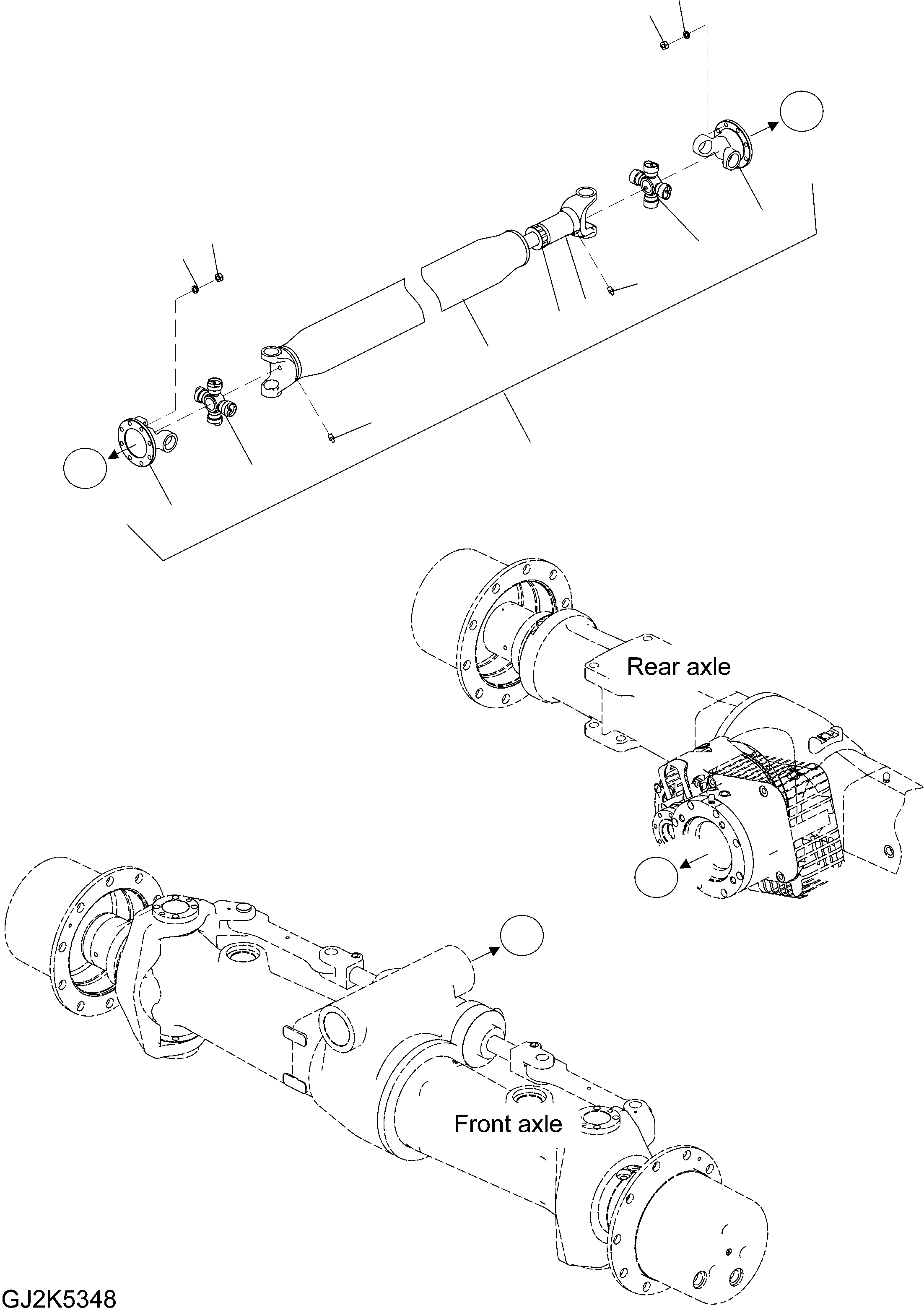 Rear axle

Front axle

GJ2K5348