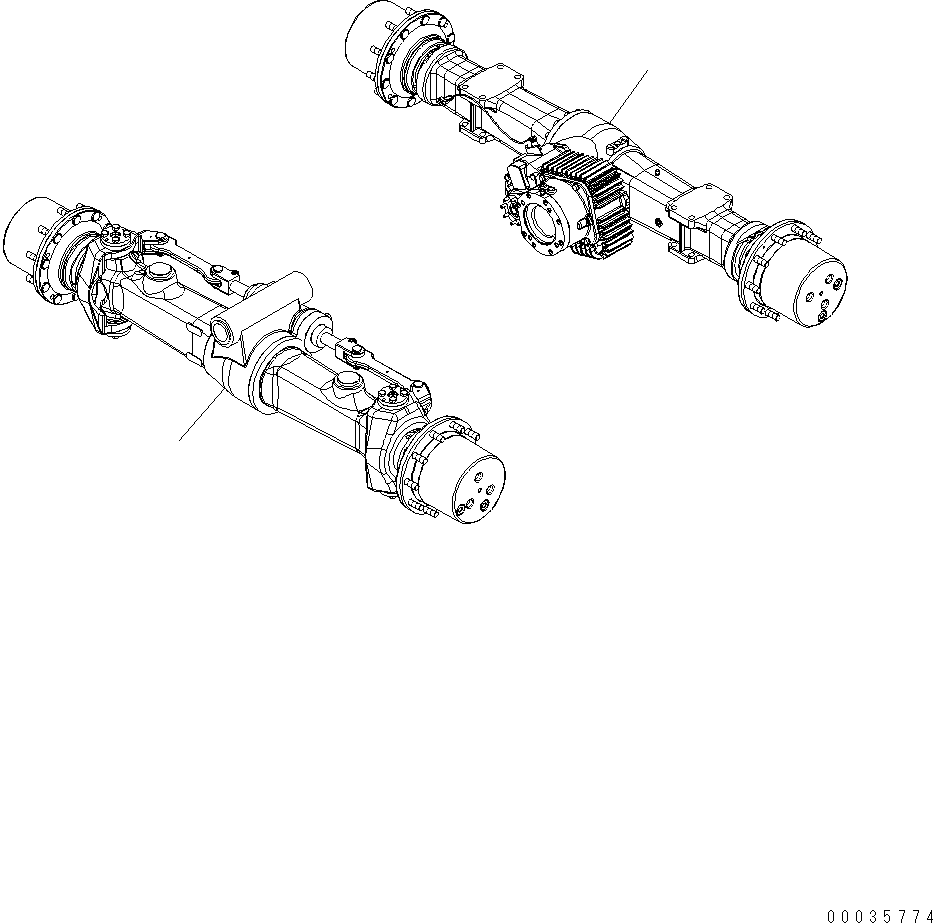 00035774