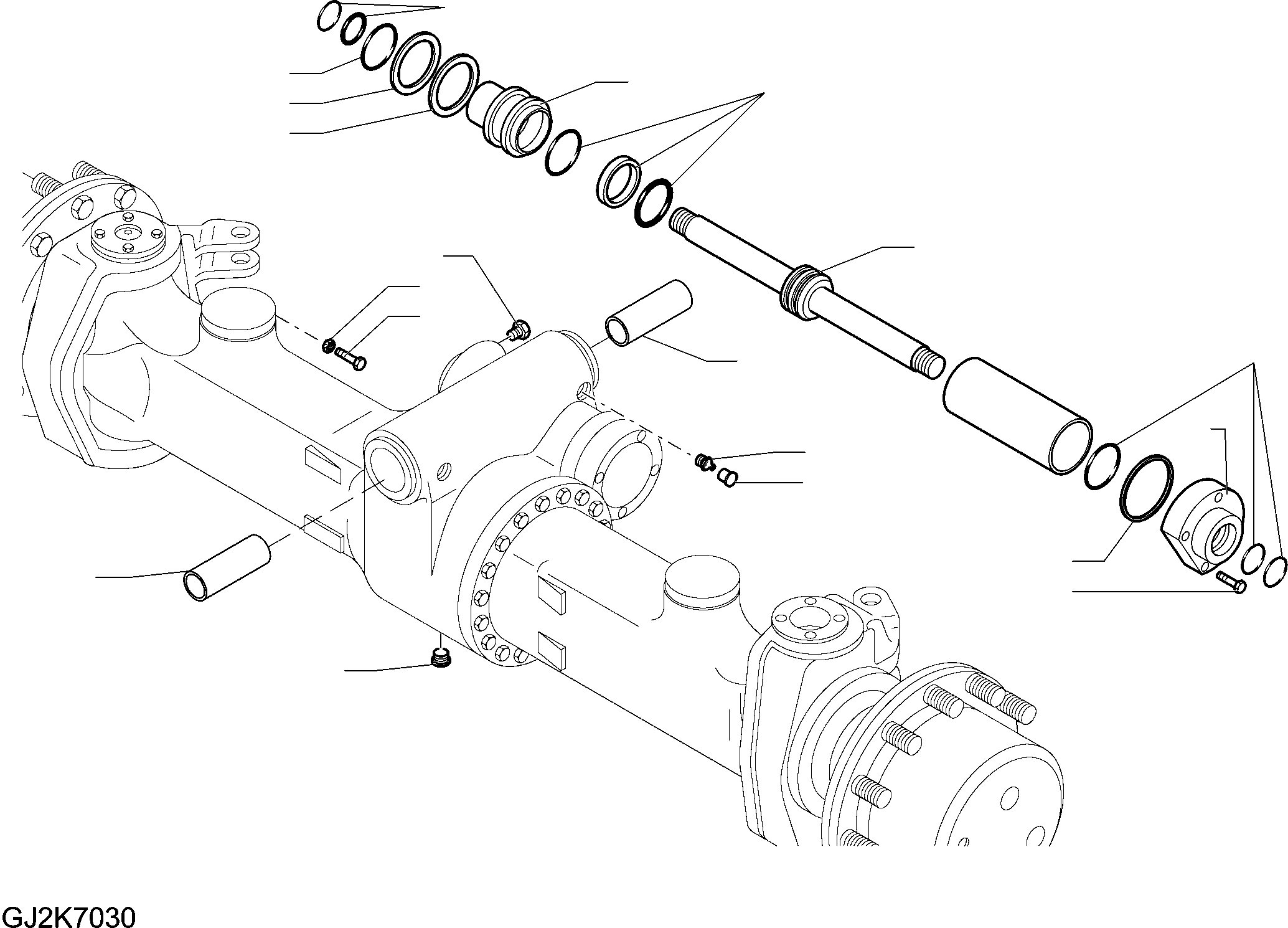 GJ2K7030