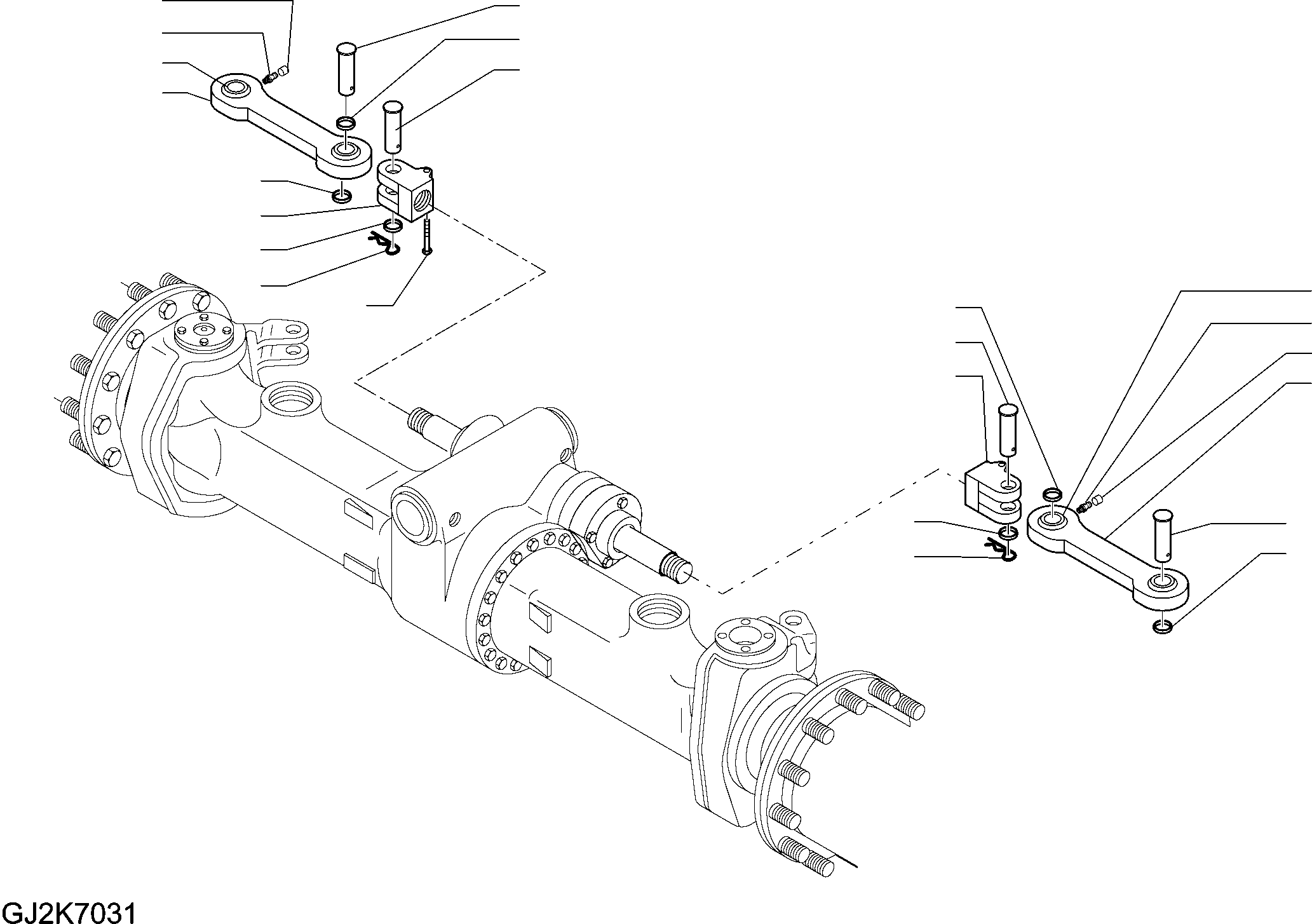 GJ2K7031