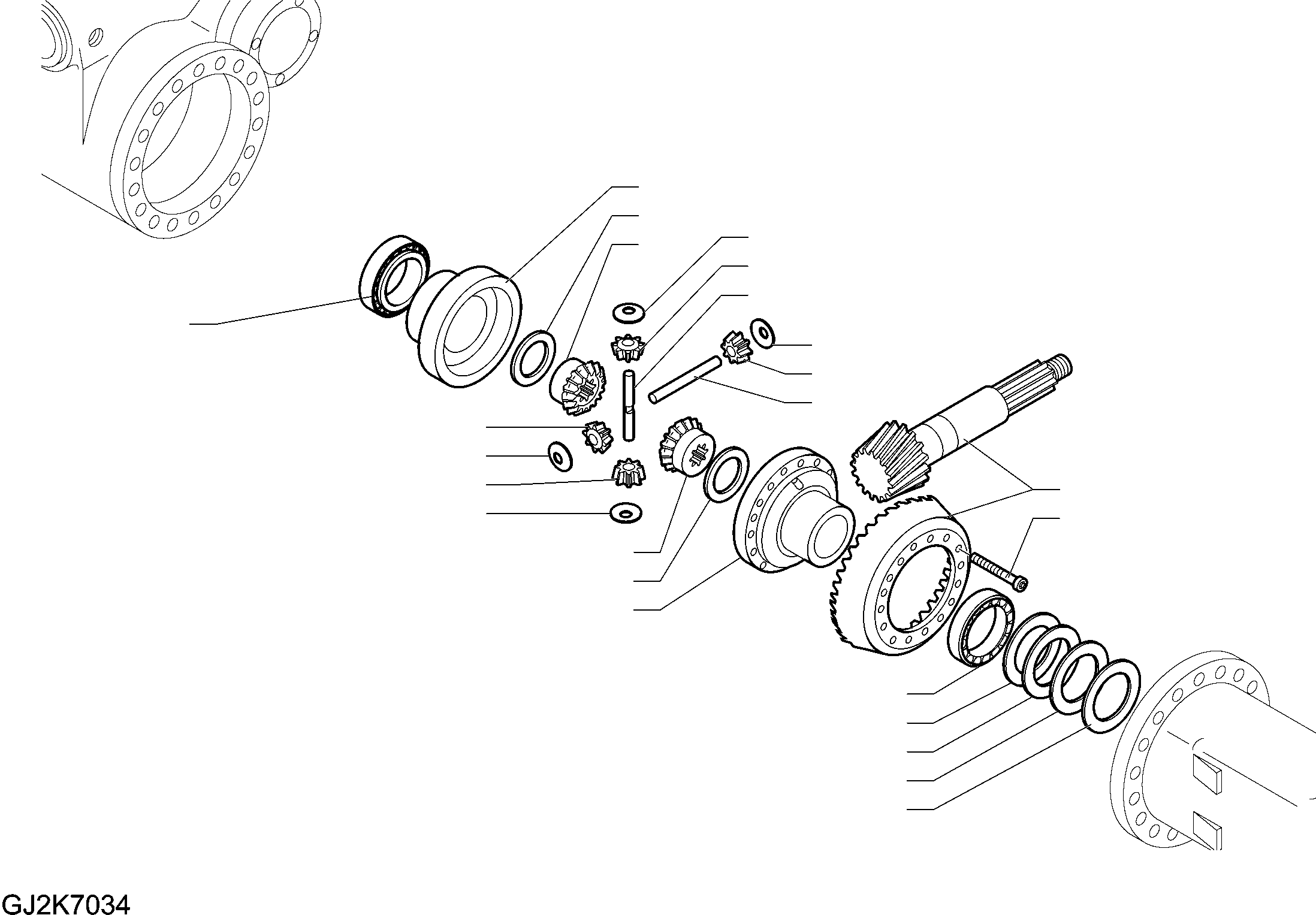 GJ2K7034