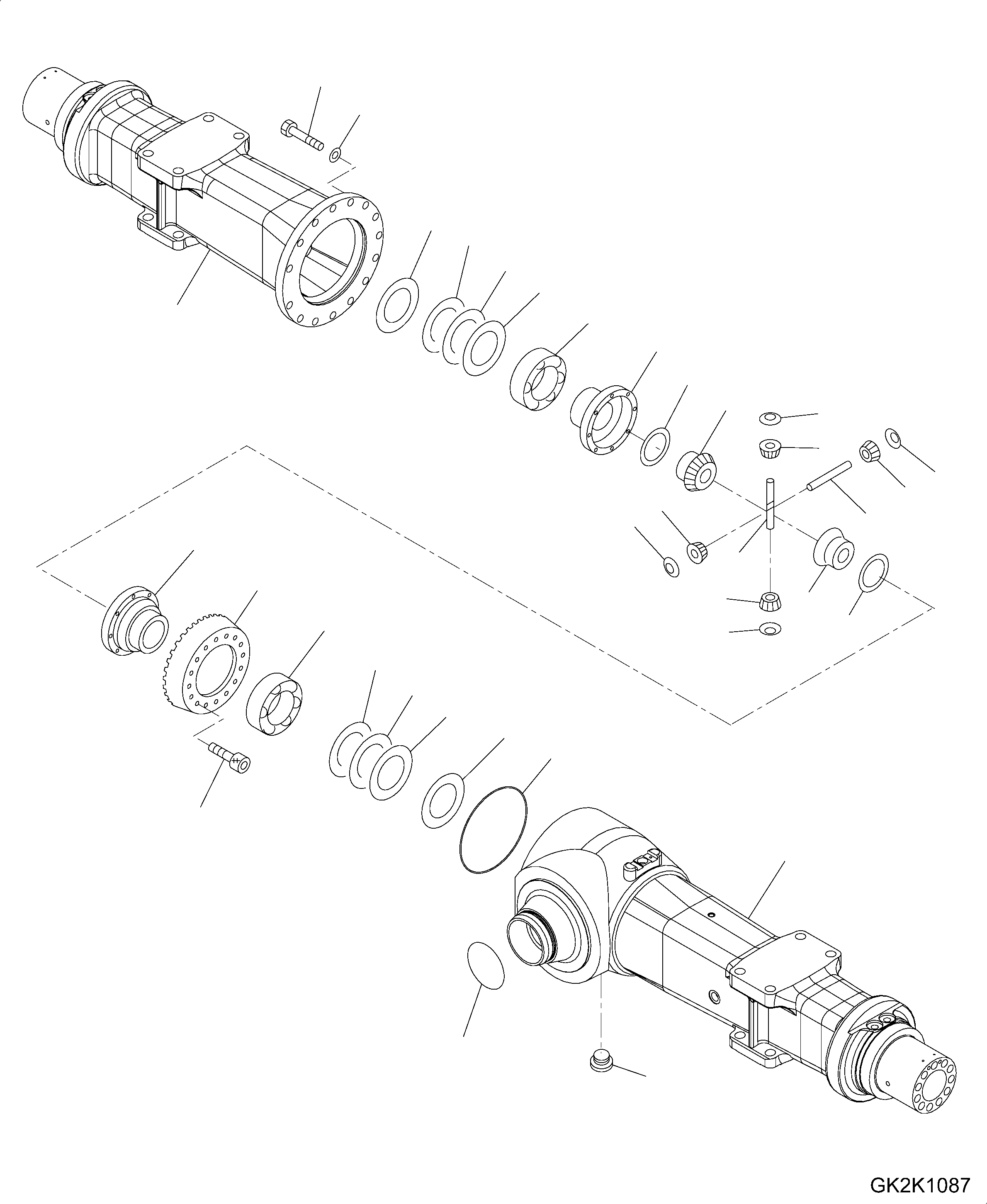 GK2K1087