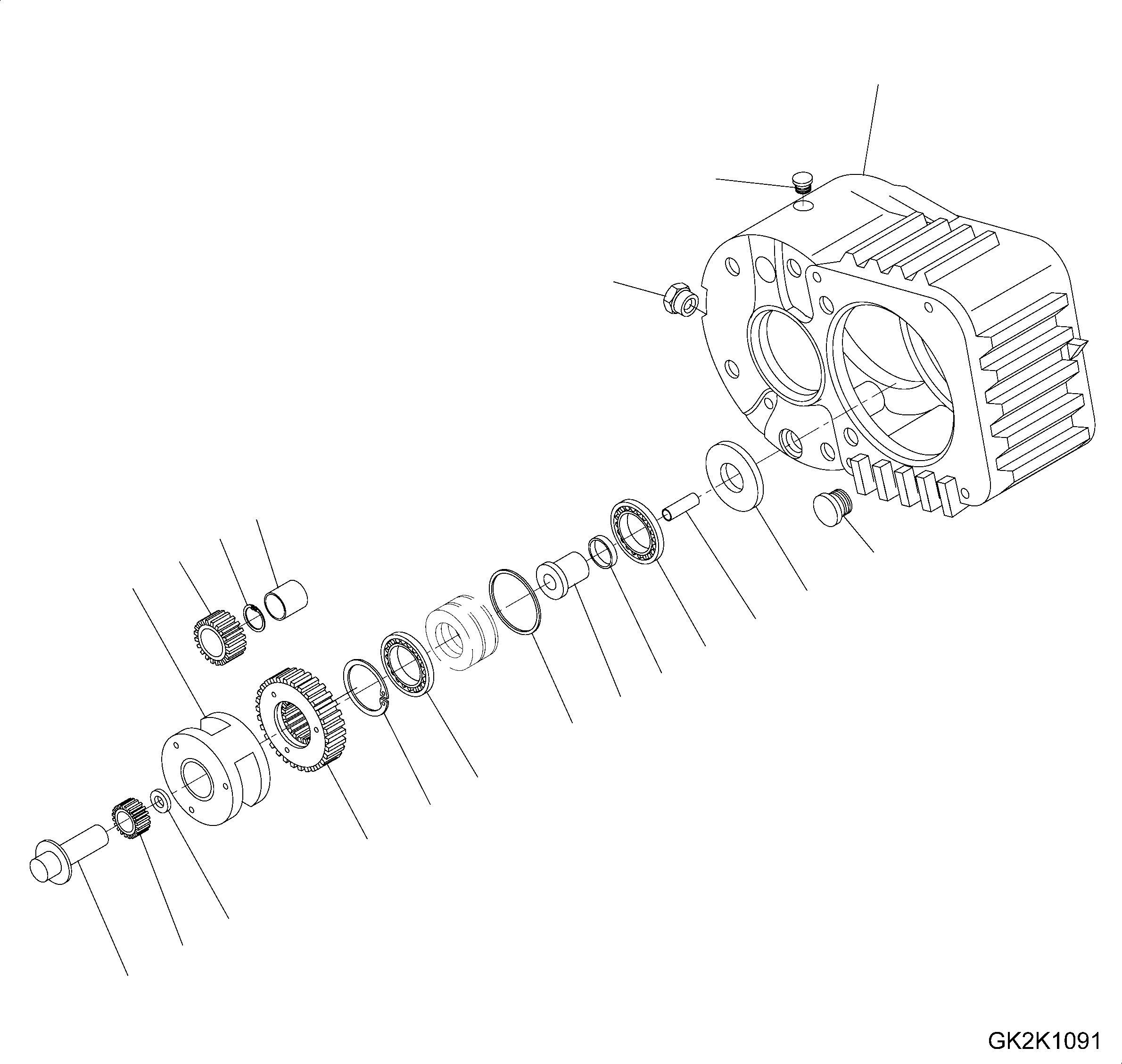 GK2K1091