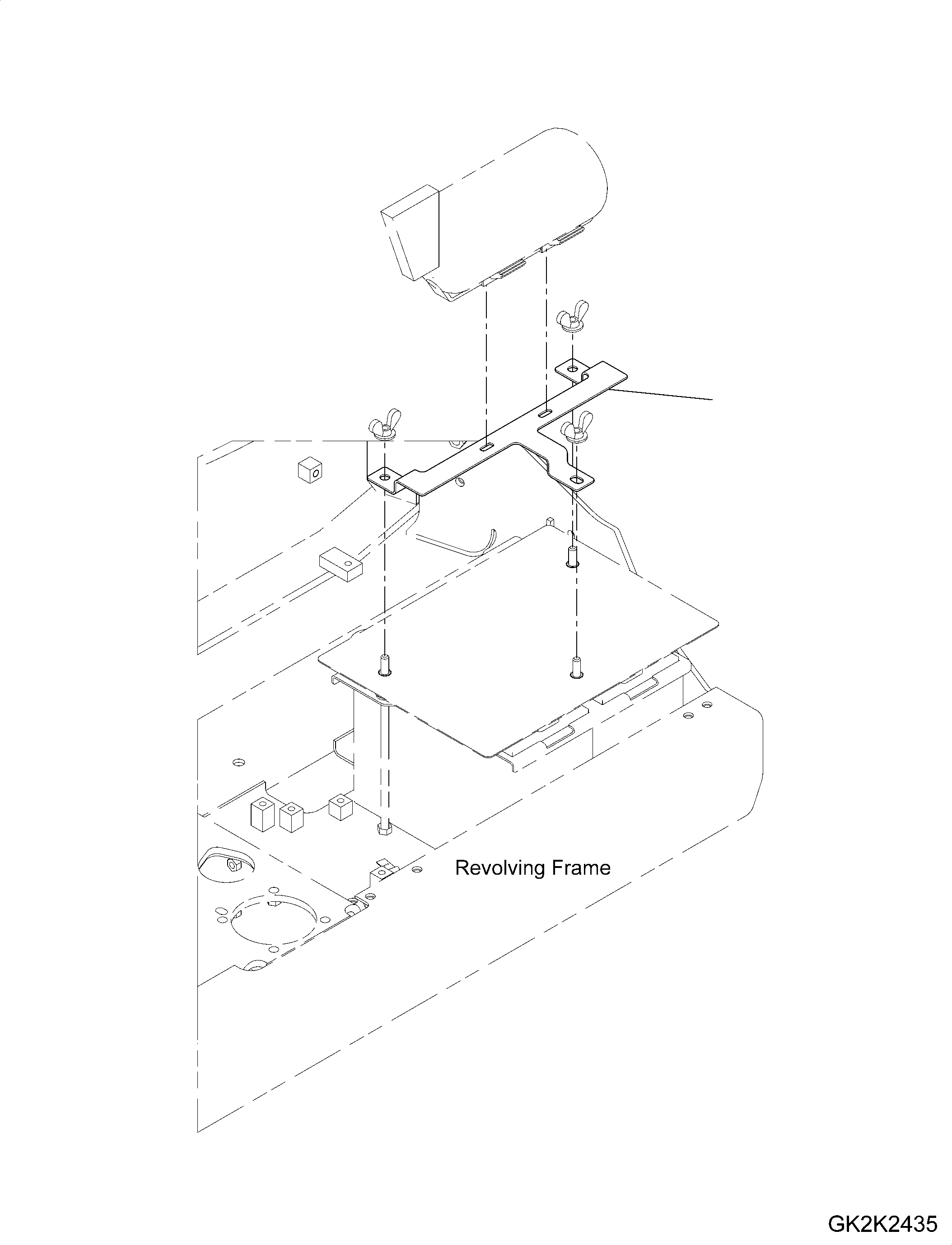 Revolving Frame

GK2K2435