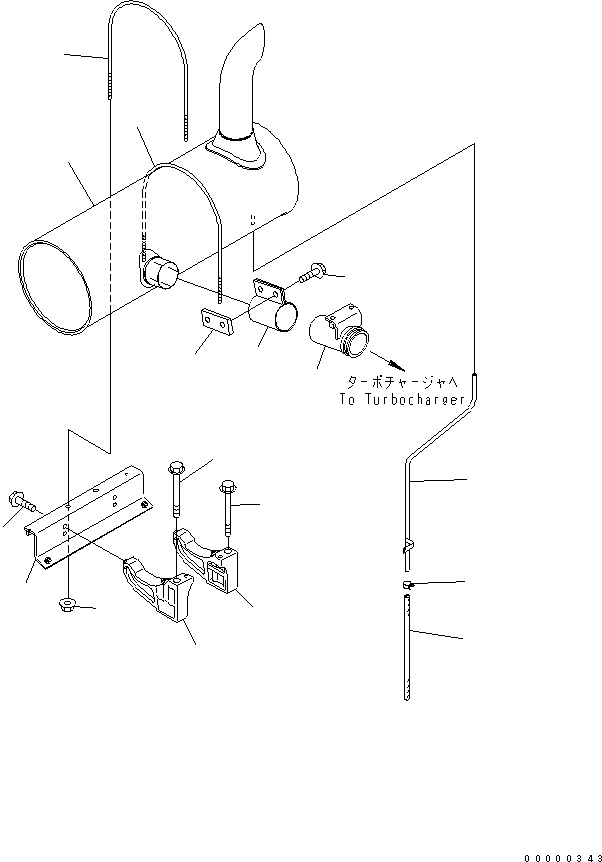 ターボチャージャへ
To Turbocharger

00000343