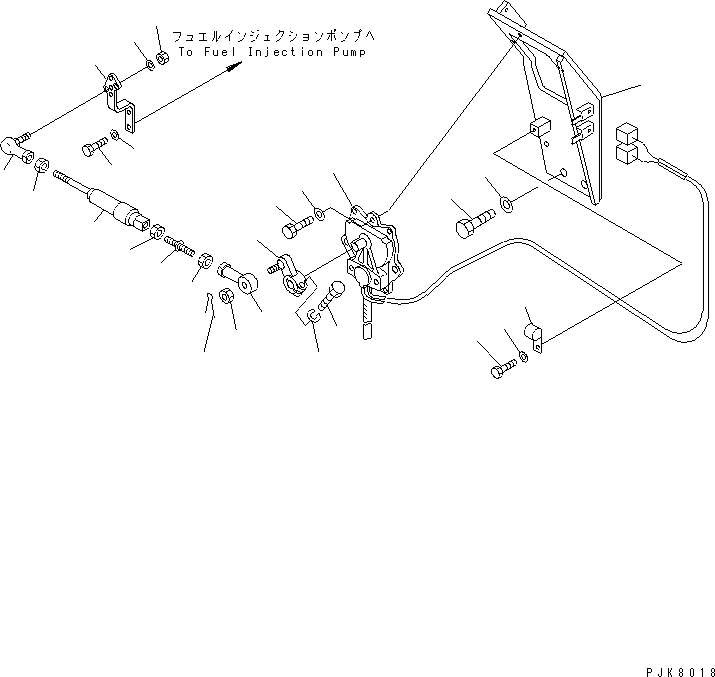 フュエルインジェクションポンプへ
To Fuel Injection Pump

PJK8018