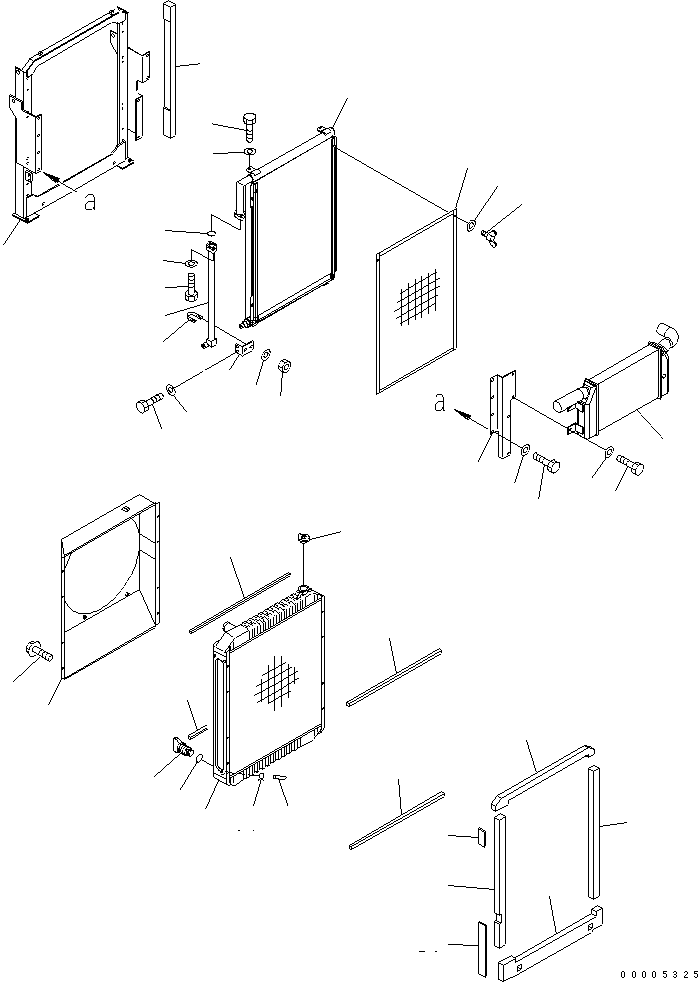 a

a

00005325