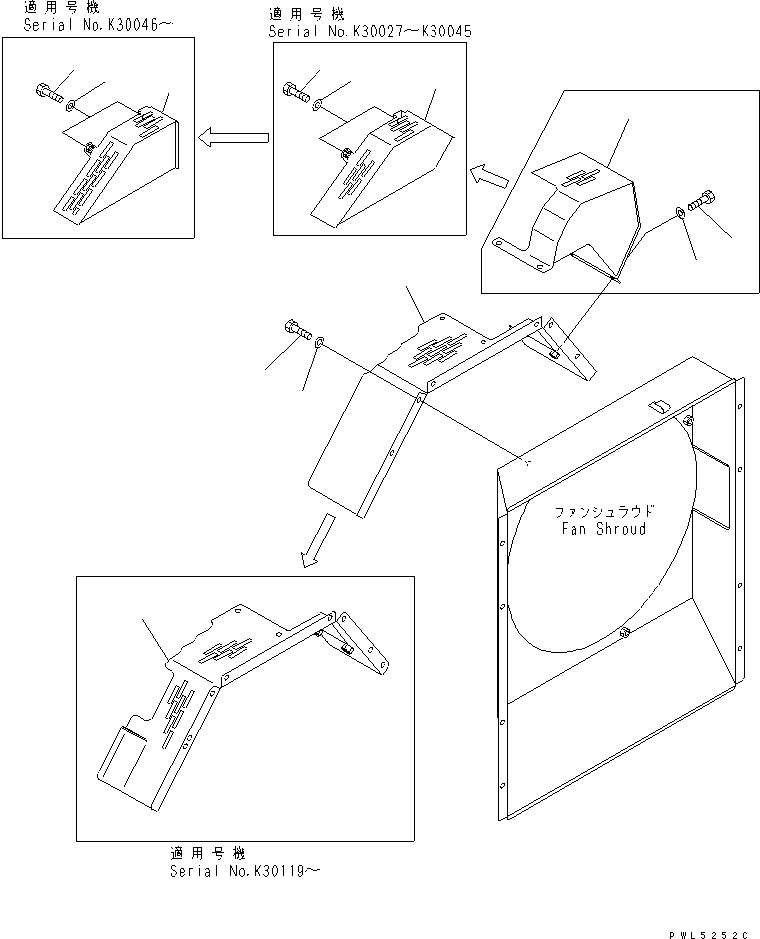 適用号機
Serial No.K30046～

適用号機
Serial No.K30027～K30045

ファンシュラウド
Fan Shroud

適用号機
Serial No.K30119～

PWL5252C