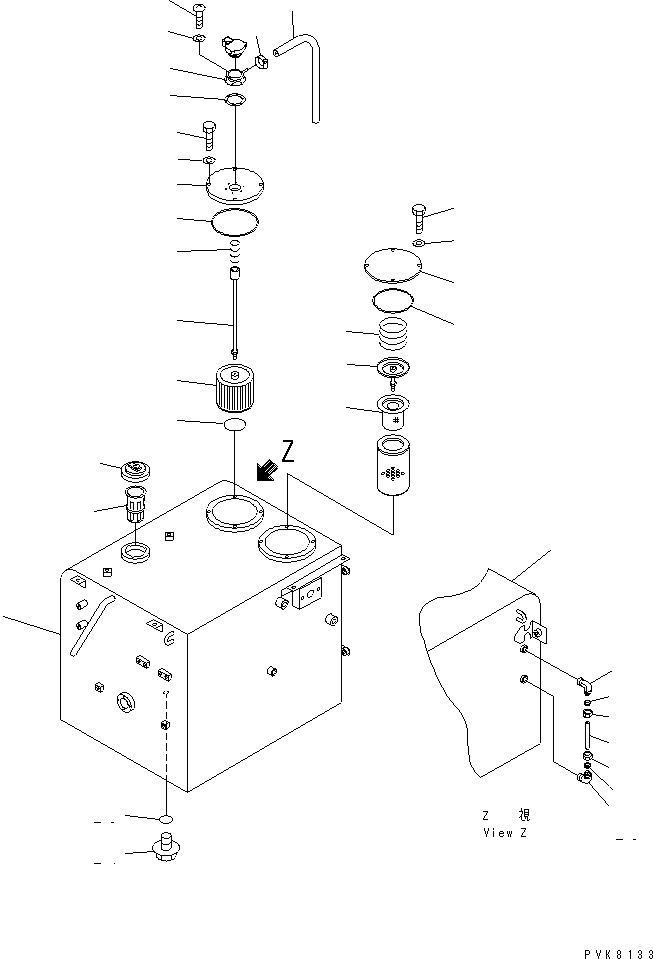 Z

Z 視
View Z

PVK8133