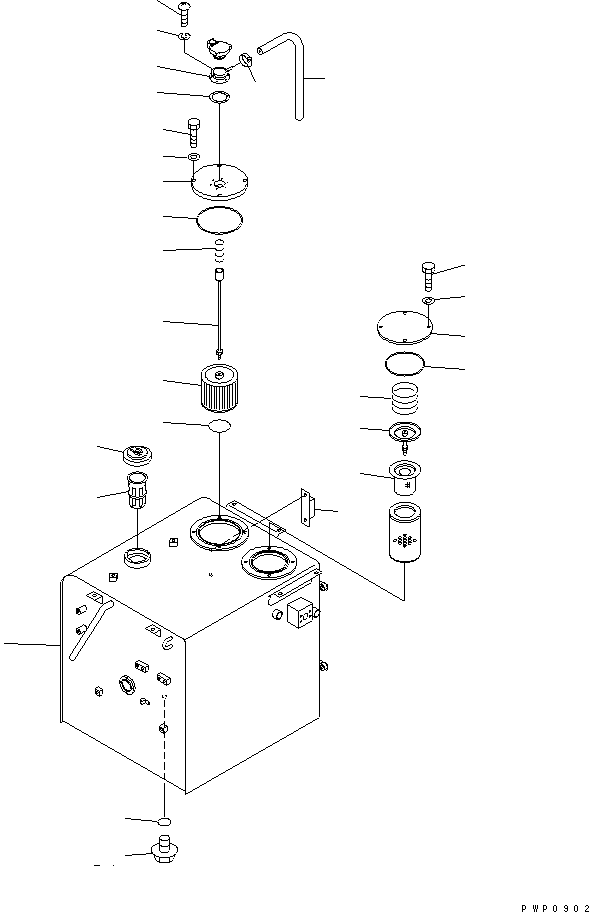 PWP0902