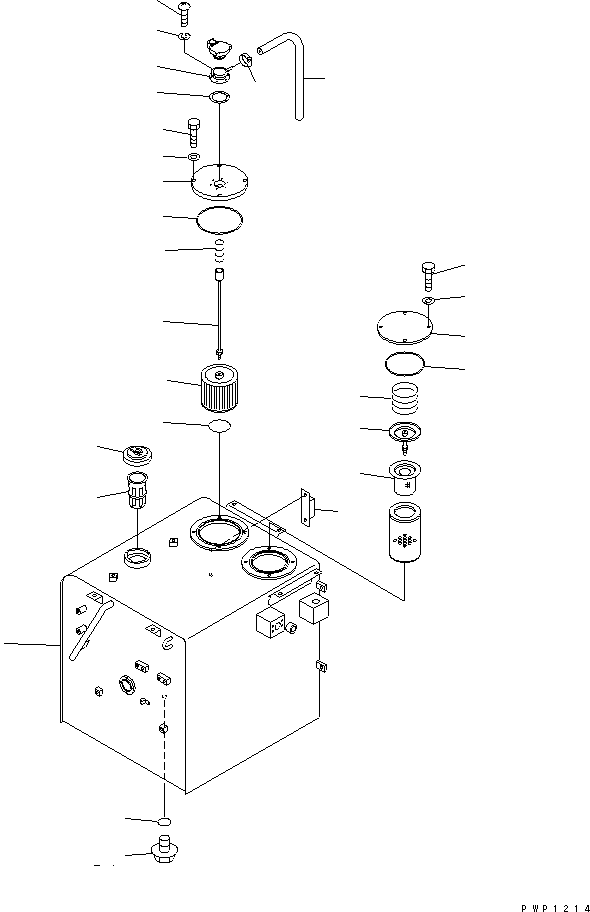 PWP1214