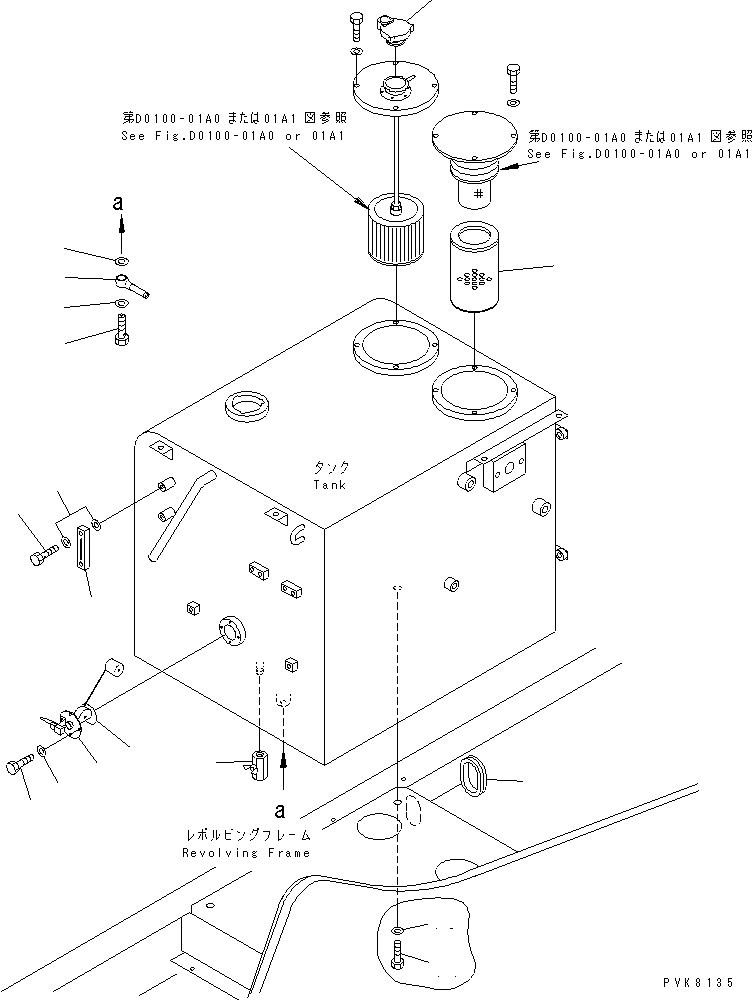 第D0100-01A0 または01A1 図参照
See Fig.D0100-01A0 or 01A1

第D0100-01A0 または01A1 図参照
See Fig.D0100-01A0 or 01A1

a

タンク
Tank

a

レボルビングフレーム
Revolving Frame

PVK8135