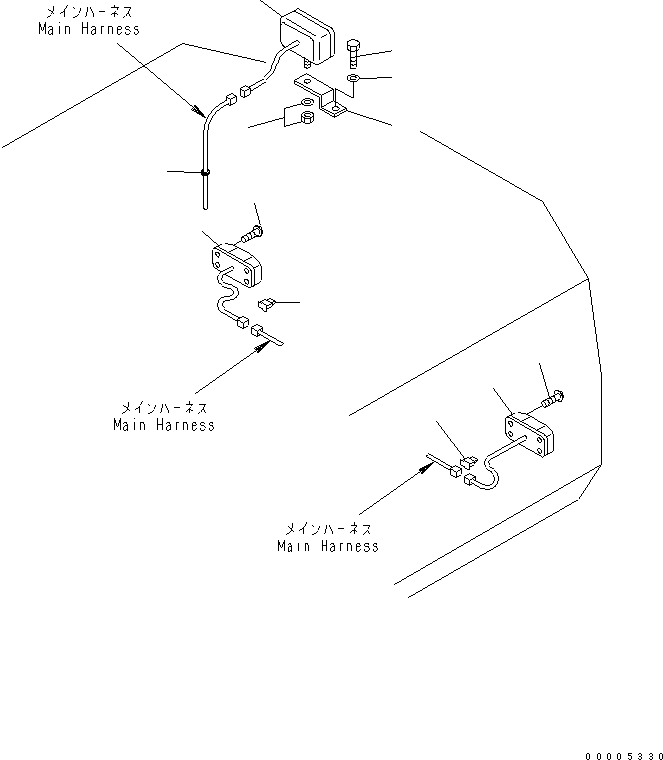 メインハーネス
Main Harness

メインハーネス
Main Harness

メインハーネス
Main Harness

00005330