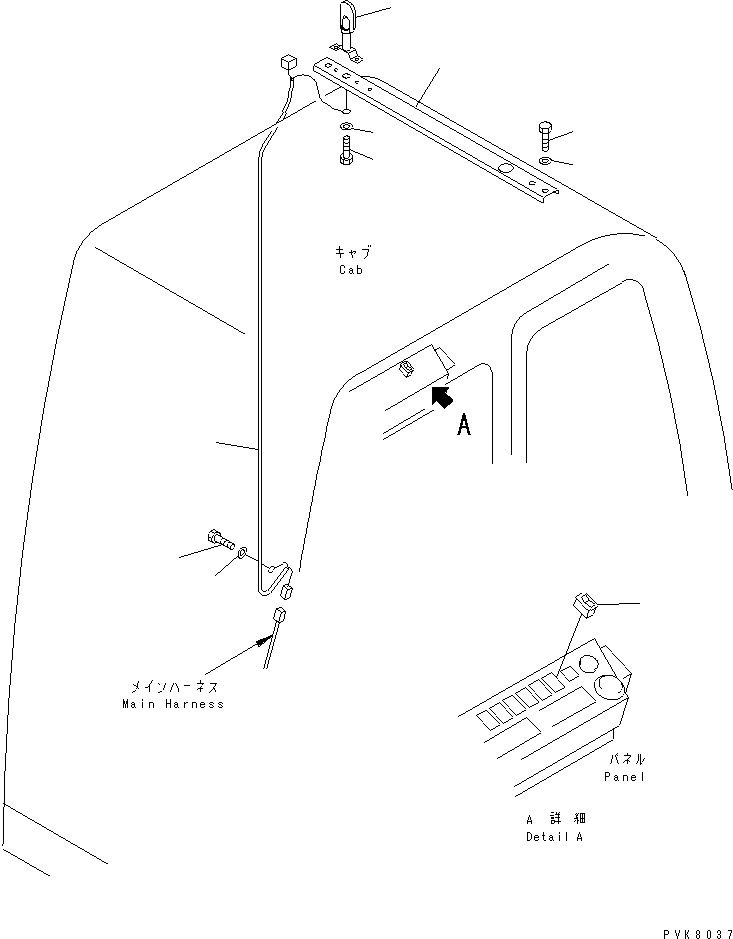 キャブ
Cab

A

メインハーネス
Main Harness

パネル
Panel

A 詳細
Detail A

PVK8037