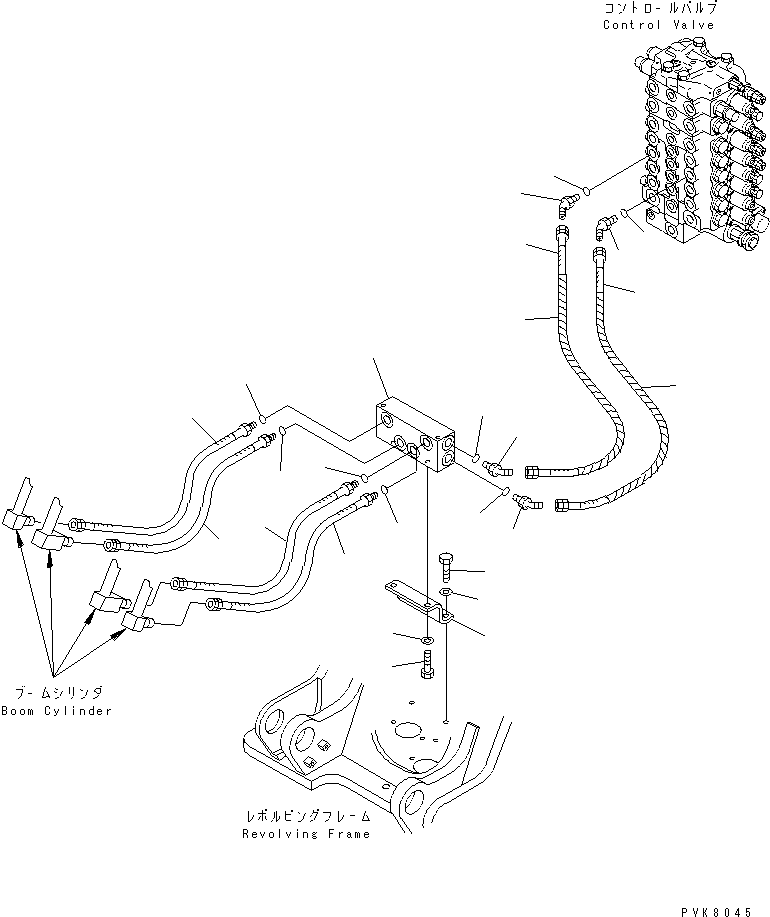 コントロールバルブ
Control Valve

ブームシリンダ
Boom Cylinder

レボルビングフレーム
Revolving Frame

PVK8045