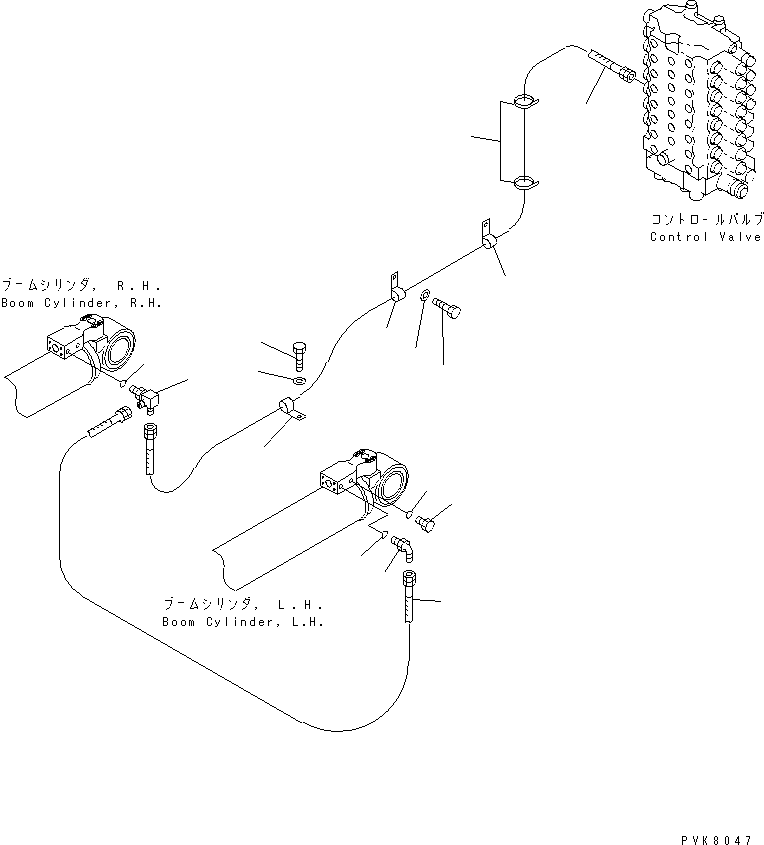 コントロールバルブ
Control Valve

ブームシリンダ, R.H.
Boom Cylinder, R.H.

ブームシリンダ, L.H.
Boom Cylinder, L.H.

PVK8047